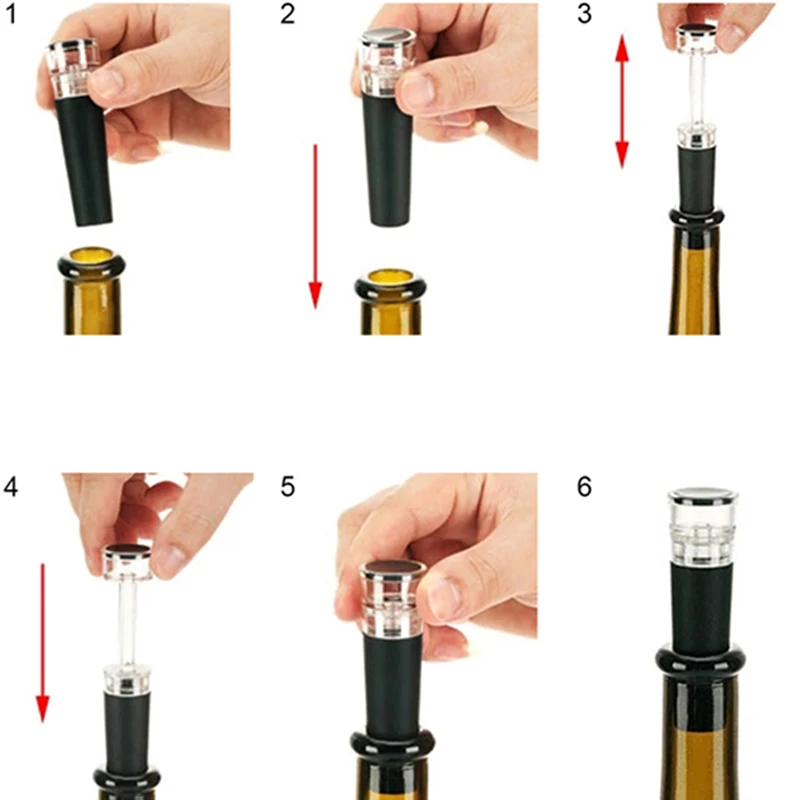 1

2

3

4

5

6