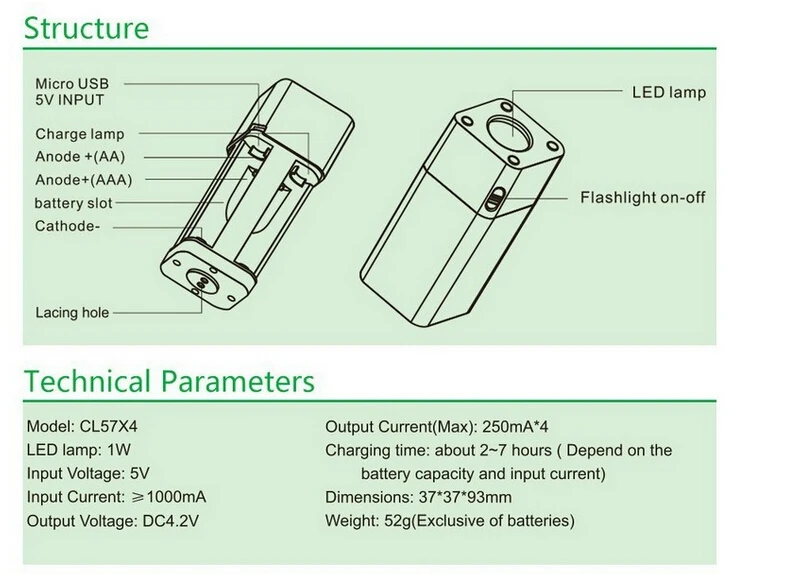 Structure

Micro USB
5V INPUT
Charge lamp
Anode +(AA)
Anode+(AAA)
battery slot
Cathode-
Lacing hole

LED lamp
Flashlight on-off

Technical Parameters

Model: CL57X4
LED lamp: 1W
Input Voltage: 5V
Input Current: ≥1000mA
Output Voltage: DC4.2V

Output Current(Max): 250mA*4
Charging time: about 2~7 hours ( Depend on the battery capacity and input current)
Dimensions: 37*37*93mm
Weight: 52g(Exclusive of batteries)