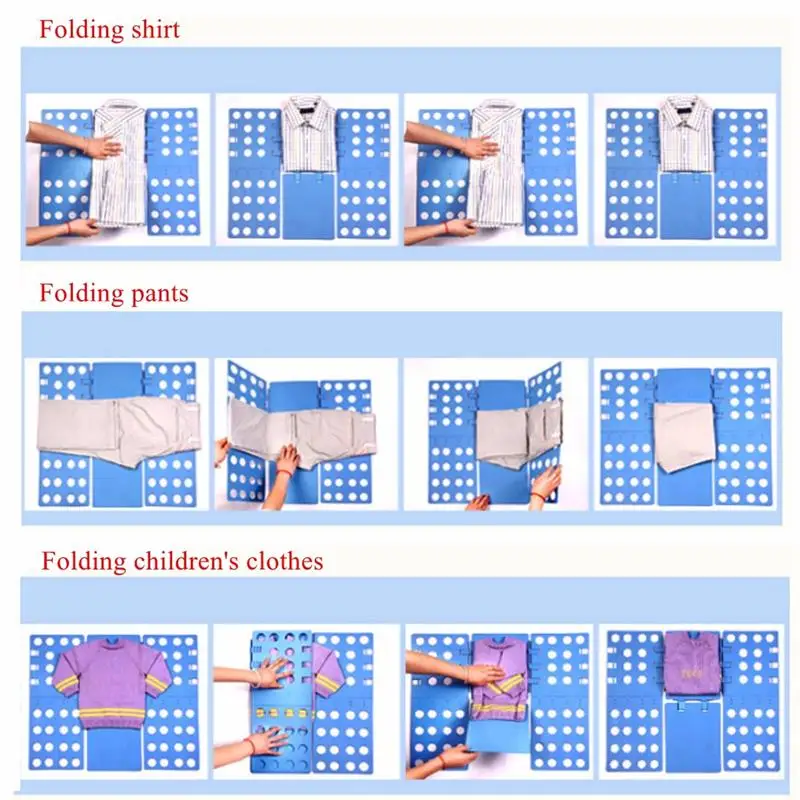 Folding shirt

Folding pants

Folding children's clothes