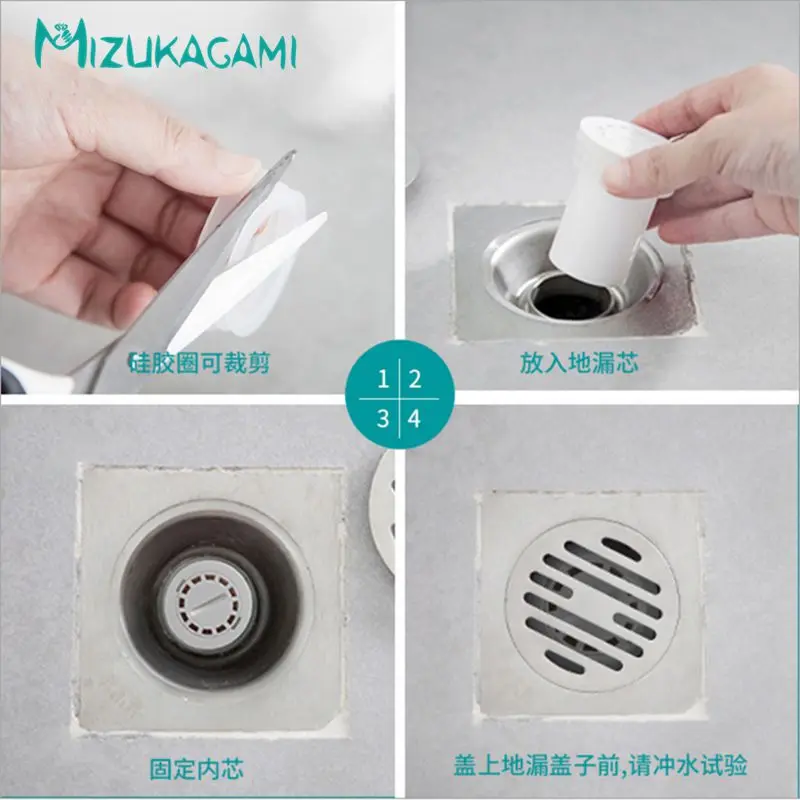 MIZUKAGAMI

硅胶圈可裁剪

放入地漏芯

1 2
3 4

固定内芯

盖上地漏盖子前,请冲水试验