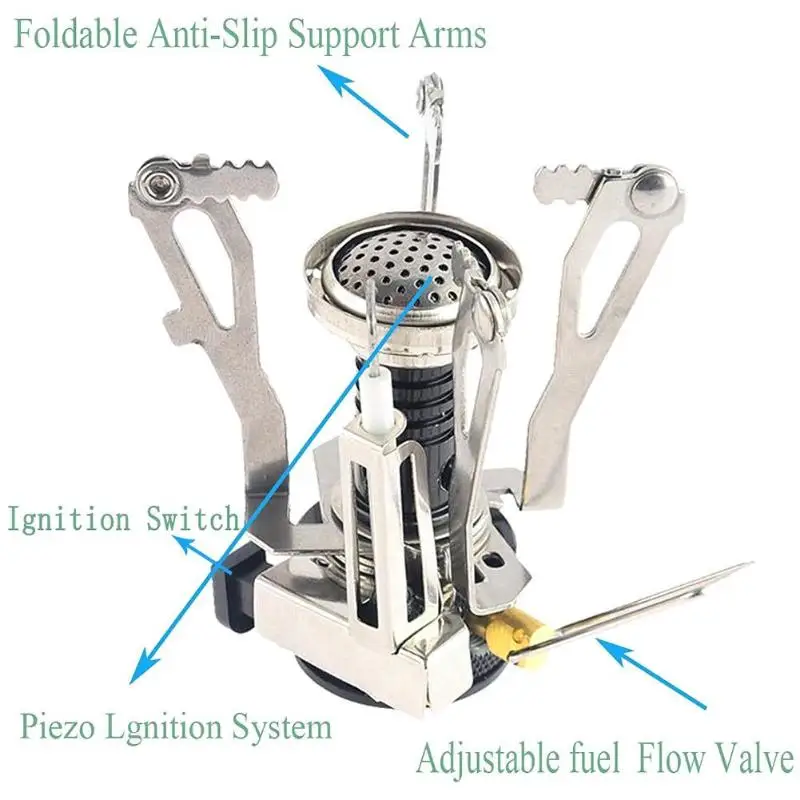 Foldable Anti-Slip Support Arms

Ignition Switch

Piezo Lgnition System

Adjustable fuel Flow Valve