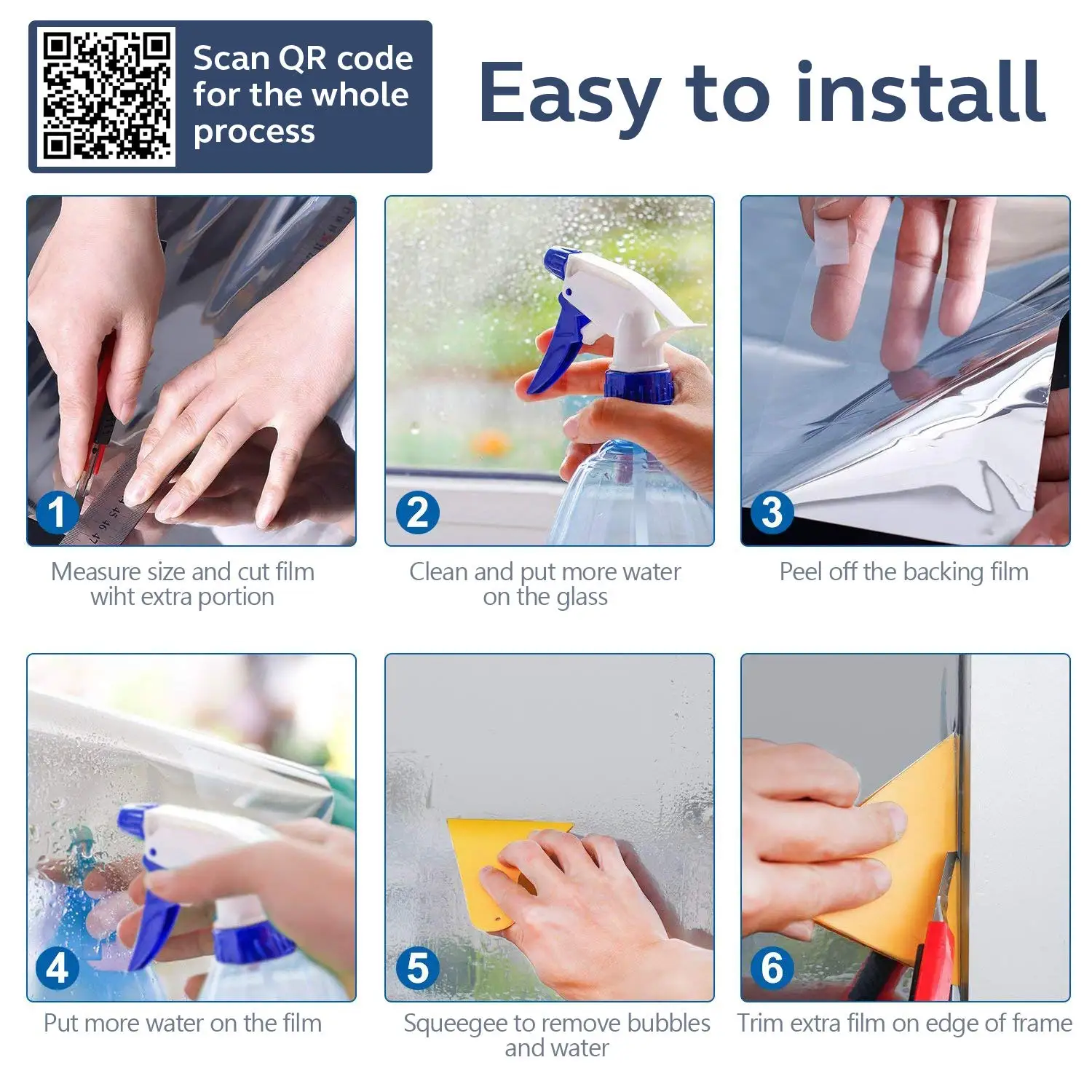 Scan QR code for the whole process

Easy to install

1

Measure size and cut film wiht extra portion

2

Clean and put more water on the glass

3

Peel off the backing film

4

Put more water on the film

5

Squeegee to remove bubbles and water

6

Trim extra film on edge of frame