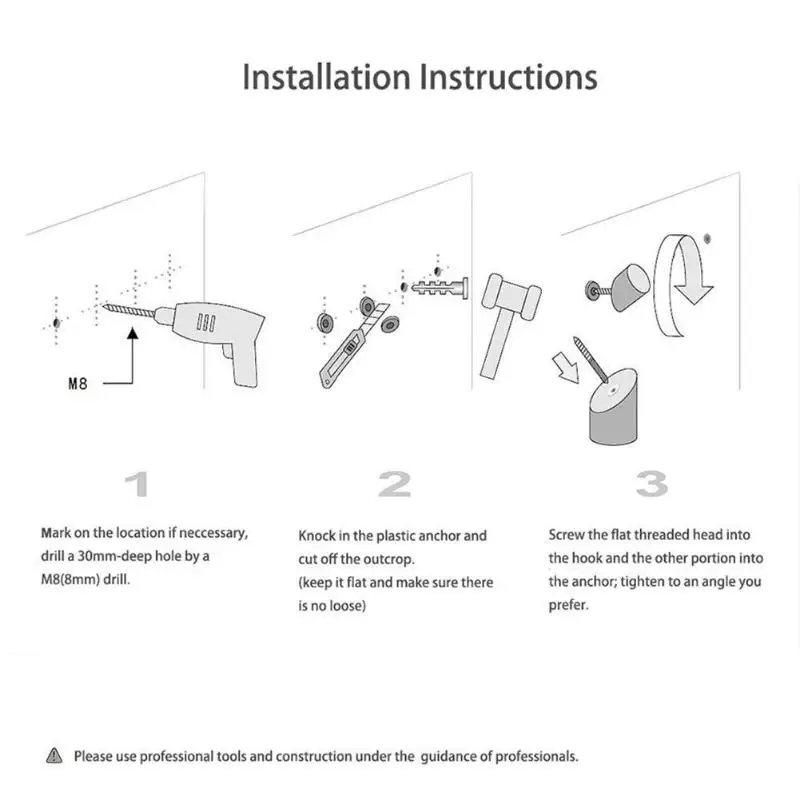 Installation Instructions

M8

1

Mark on the location if neccessary, drill a 30mm-deep hole by a M8(8mm) drill.

2

Knock in the plastic anchor and cut off the outcrop.
(keep it flat and make sure there is no loose)

3

Screw the flat threaded head into the hook and the other portion into the anchor; tighten to an angle you prefer.

Please use professional tools and construction under the guidance of professionals.