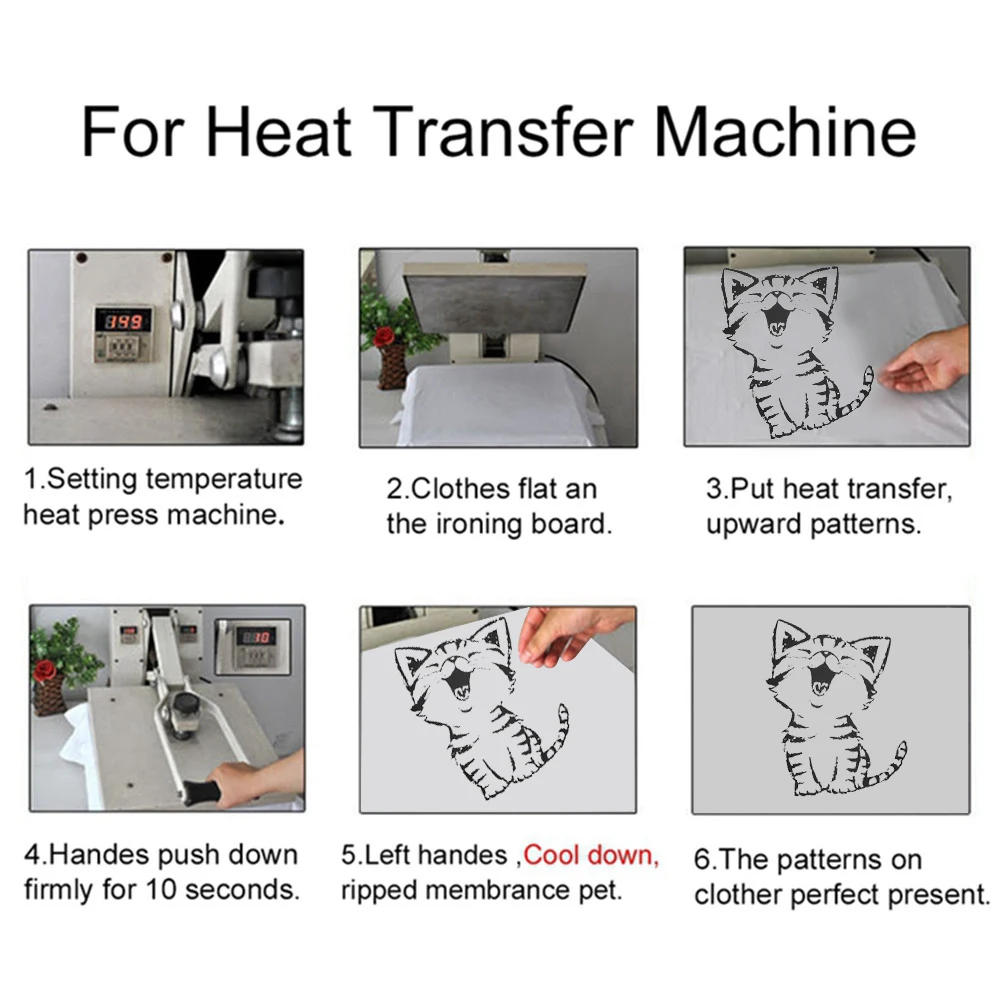 For Heat Transfer Machine

199

1.Setting temperature heat press machine.

2.Clothes flat an the ironing board.

3.Put heat transfer, upward patterns.

10

4.Handes push down firmly for 10 seconds.

5.Left handes ,Cool down, ripped membrance pet.

6.The patterns on clother perfect present.