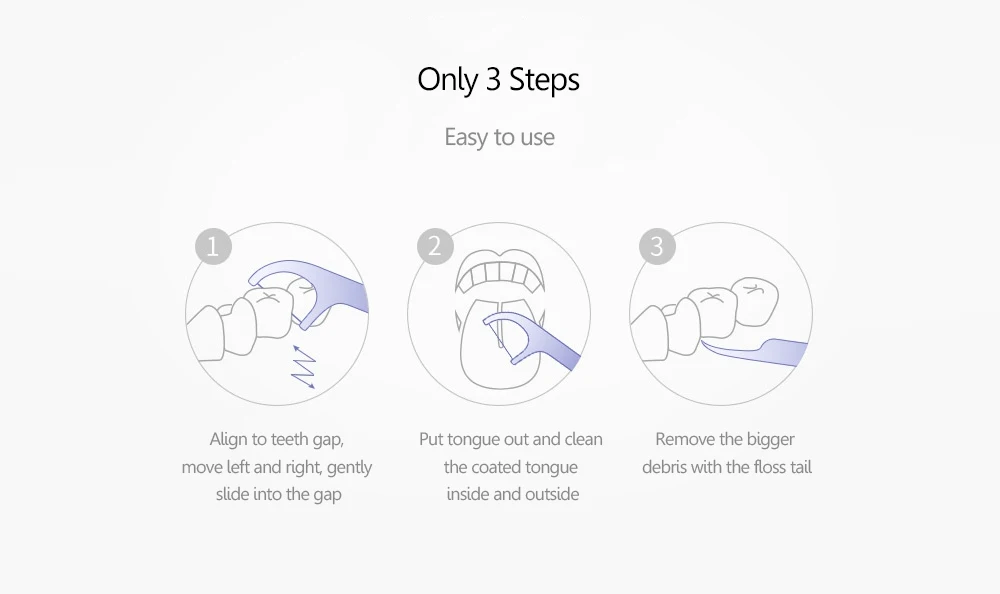 Only 3 Steps

Easy to use

1

Align to teeth gap, move left and right, gently slide into the gap

2

Put tongue out and clean the coated tongue inside and outside

3

Remove the bigger debris with the floss tail