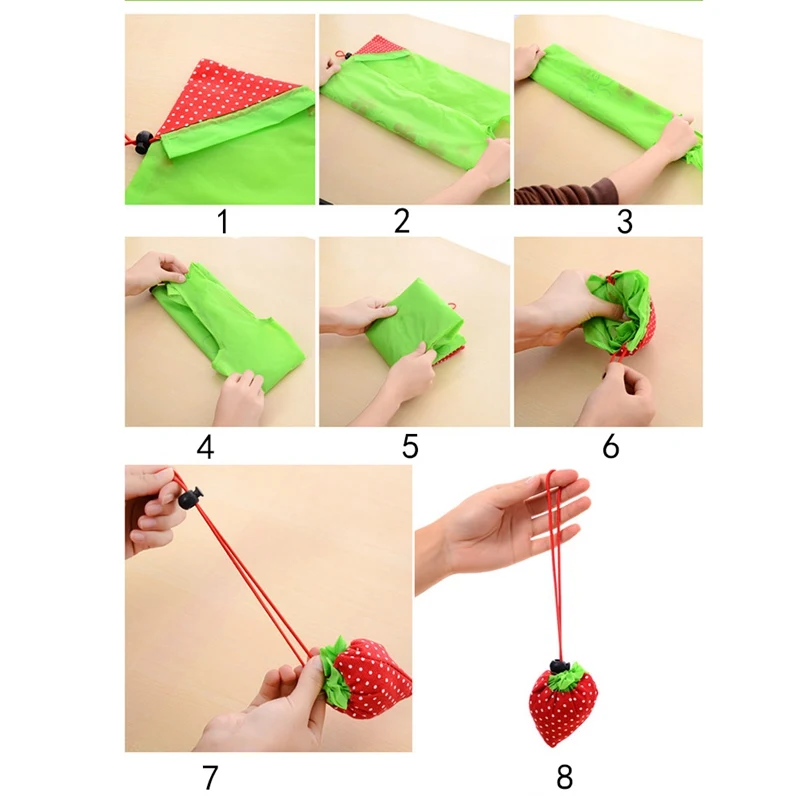 1
2
3
4
5
6
7
8