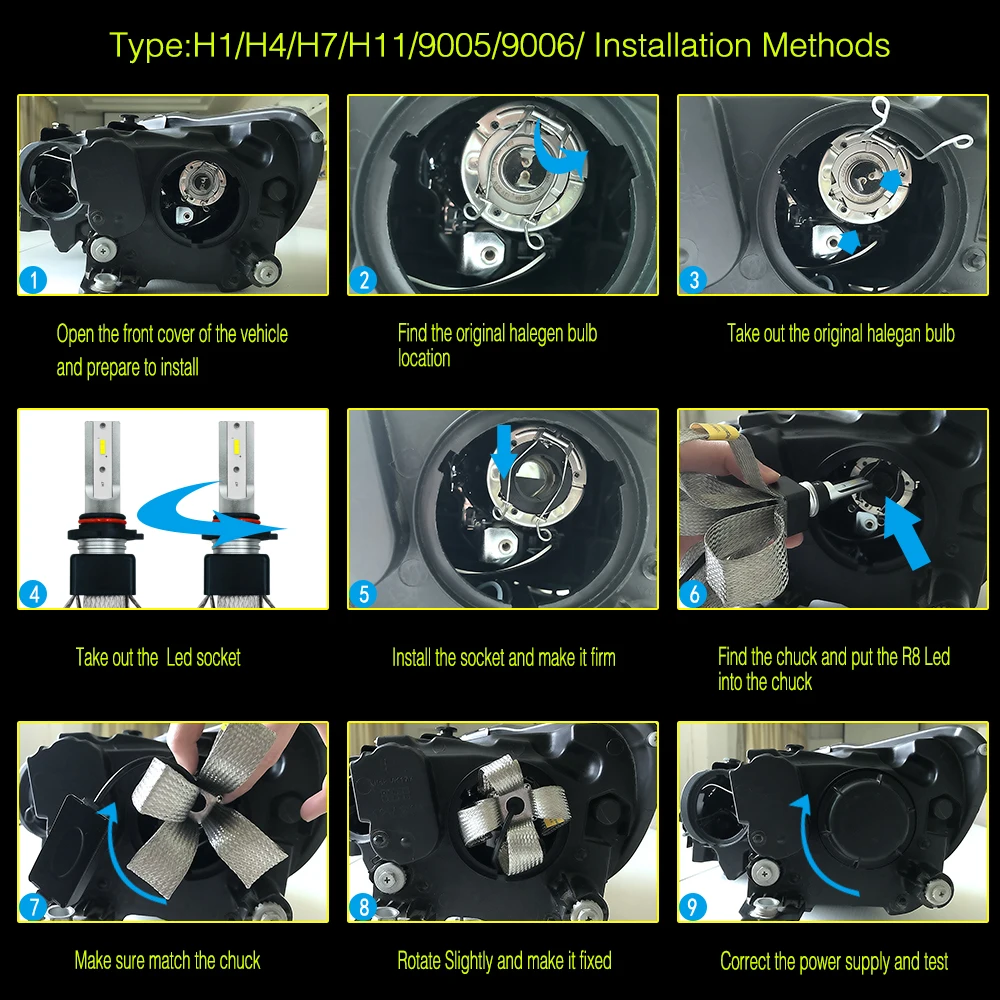 Type:H1/H4/H7/H11/9005/9006/ Installation Methods

1

Open the front cover of the vehicle and prepare to install

2

Find the original halegen bulb location

3

Take out the original halegan bulb

4

Take out the Led socket

5

Install the socket and make it firm

6

Find the chuck and put the R8 Led into the chuck

7

Make sure match the chuck

8

Rotate Slightly and make it fixed

9

Correct the power supply and test