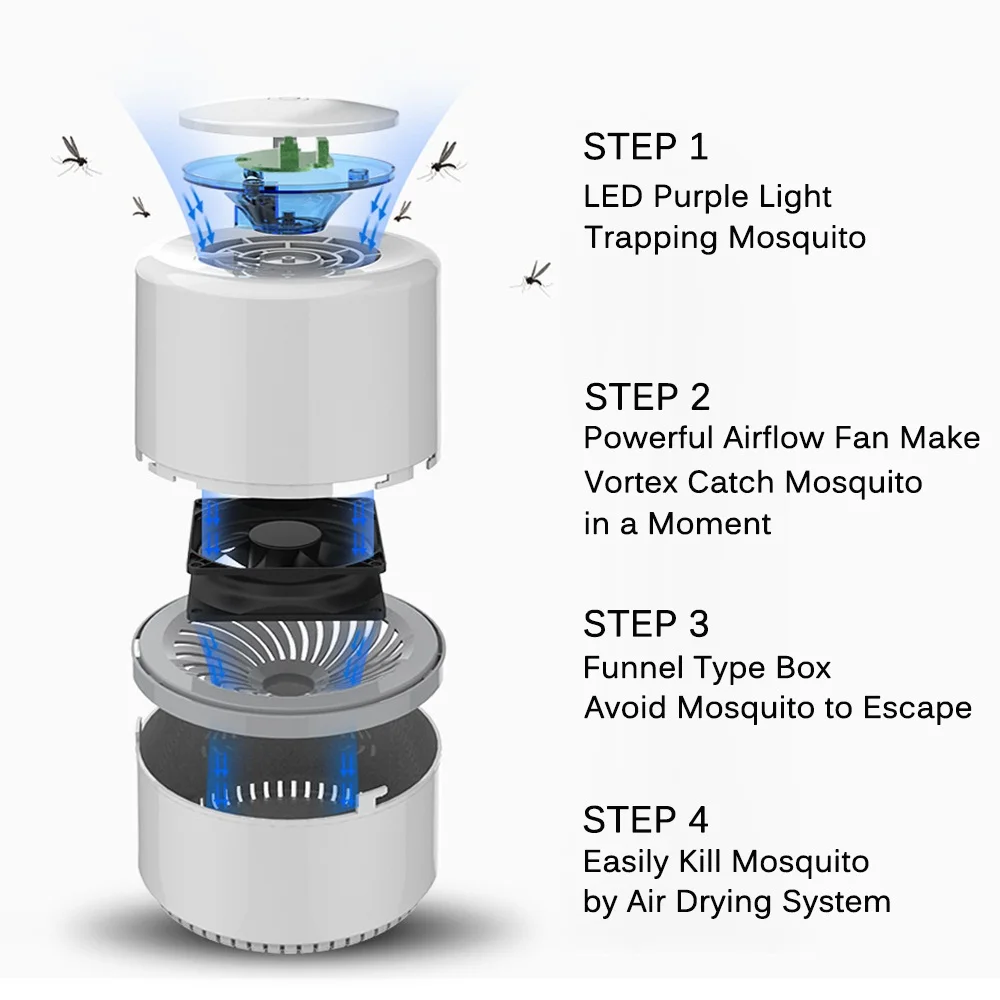 STEP 1
LED Purple Light
Trapping Mosquito

STEP 2
Powerful Airflow Fan Make
Vortex Catch Mosquito
in a Moment

STEP 3
Funnel Type Box
Avoid Mosquito to Escape

STEP 4
Easily Kill Mosquito
by Air Drying System