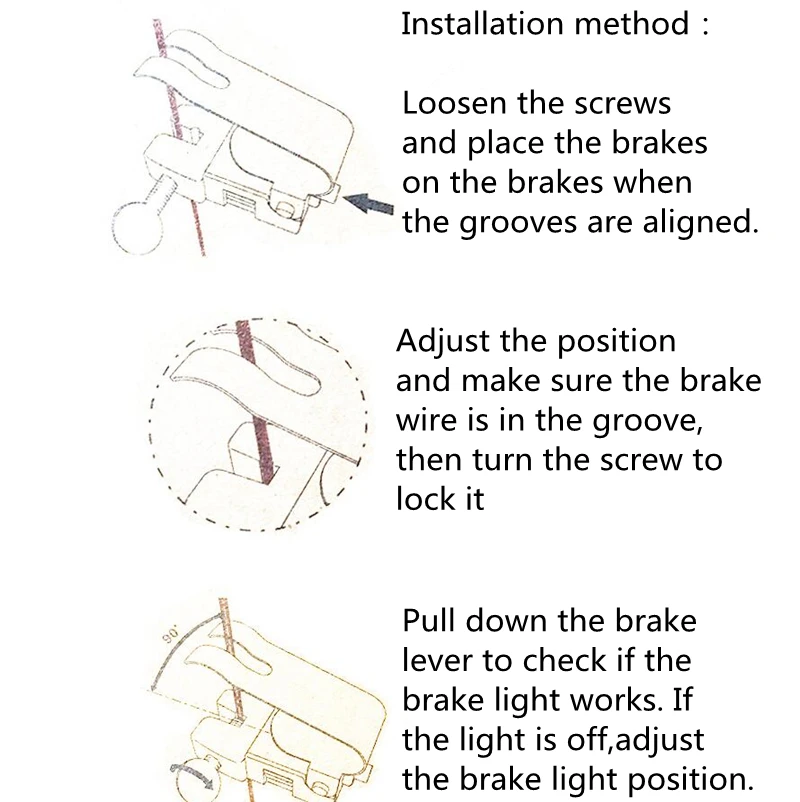 Installation method :

Loosen the screws and place the brakes on the brakes when the grooves are aligned.

Adjust the position and make sure the brake wire is in the groove, then turn the screw to lock it

90°

Pull down the brake lever to check if the brake light works. If the light is off,adjust the brake light position.