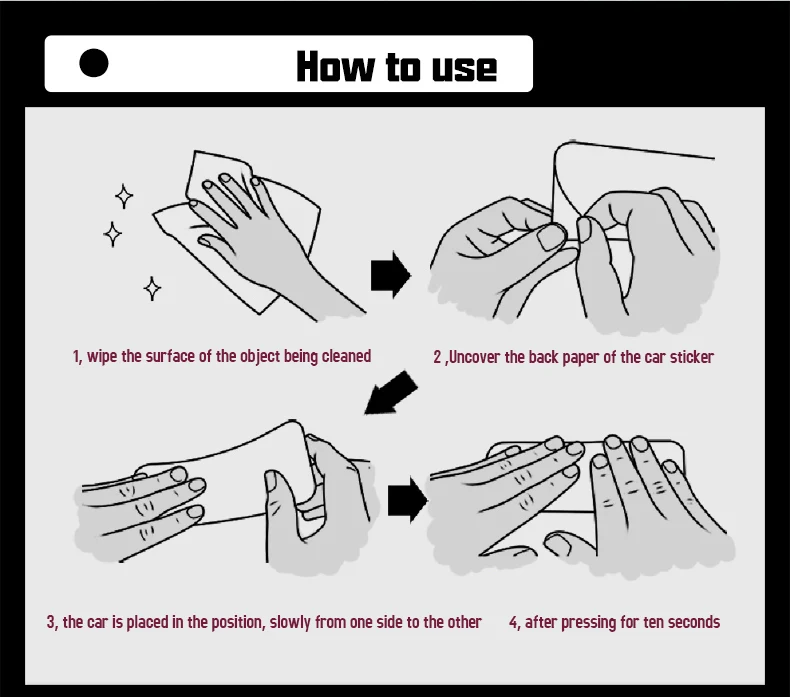 How to use

1, wipe the surface of the object being cleaned

2 ,Uncover the back paper of the car sticker

3, the car is placed in the position, slowly from one side to the other

4, after pressing for ten seconds