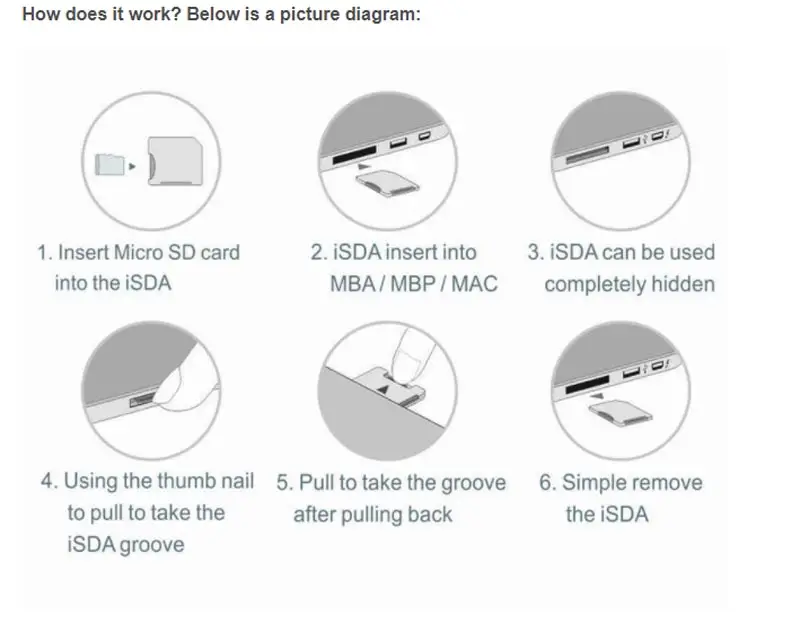 How does it work? Below is a picture diagram:

1. Insert Micro SD card into the iSDA

2. iSDA insert into MBA / MBP / MAC

3. iSDA can be used completely hidden

4. Using the thumb nail to pull to take the iSDA groove

5. Pull to take the groove after pulling back

6. Simple remove the iSDA