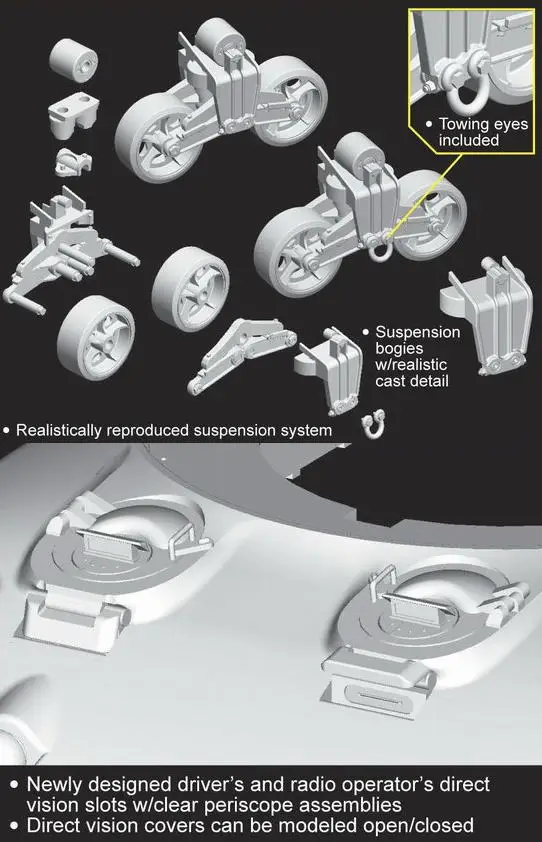 • Towing eyes included

• Suspension bogies w/realistic cast detail

• Realistically reproduced suspension system

• Newly designed driver's and radio operator's direct vision slots w/clear periscope assemblies
• Direct vision covers can be modeled open/closed