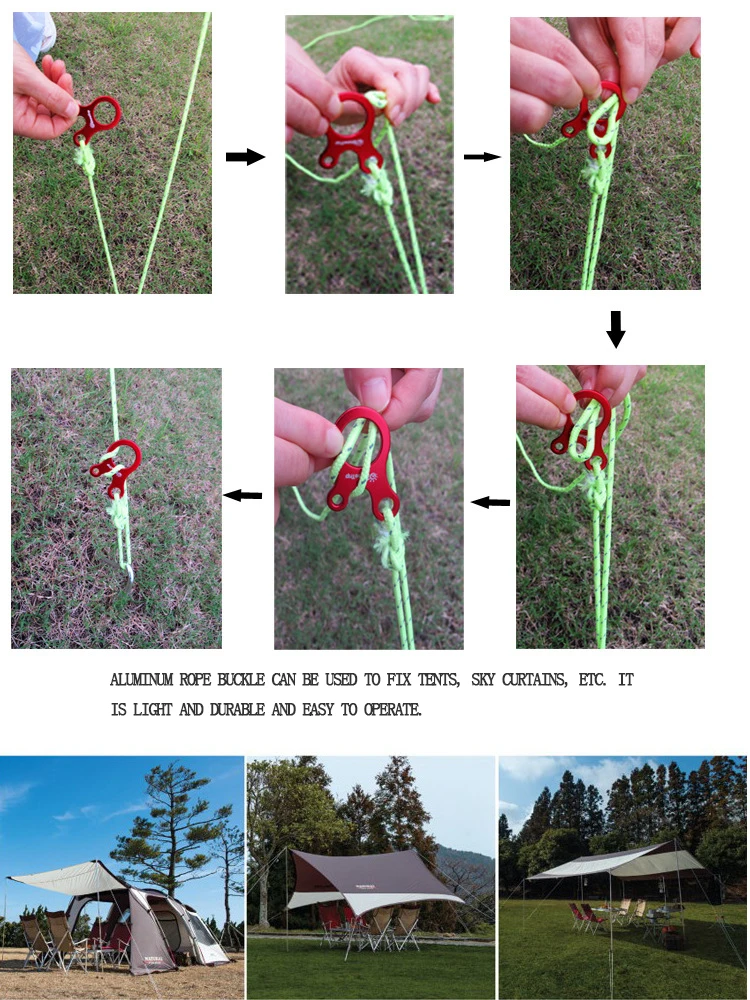 ALUMINUM ROPE BUCKLE CAN BE USED TO FIX TENTS, SKY CURTAINS, ETC. IT IS LIGHT AND DURABLE AND EASY TO OPERATE.