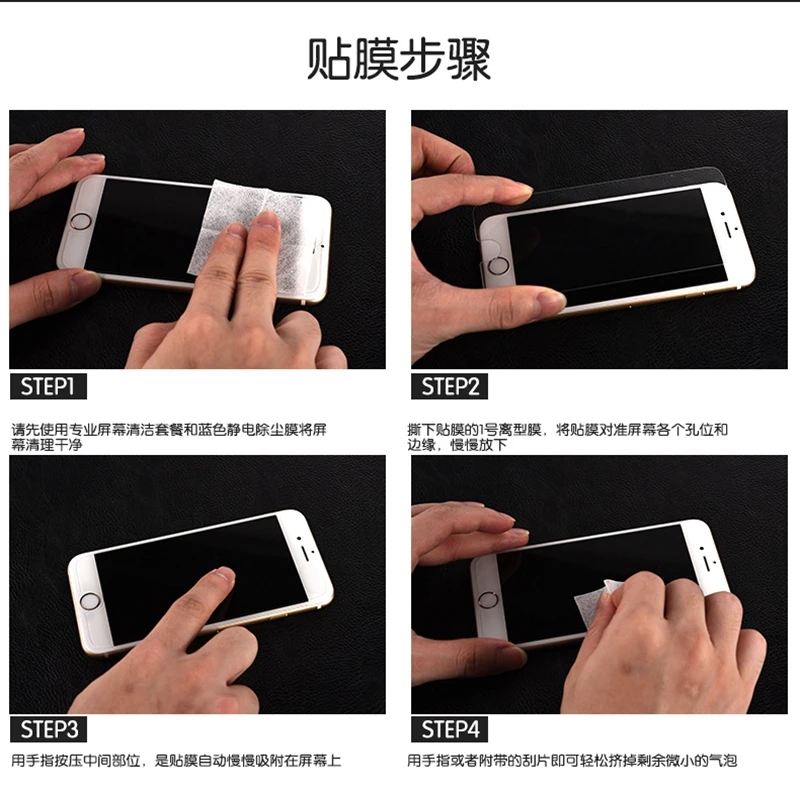 贴膜步骤

STEP1

请先使用专业屏幕清洁套餐和蓝色静电除尘膜将屏幕清理干净

STEP2

撕下贴膜的1号离型膜，将贴膜对准屏幕各个孔位和边缘，慢慢放下

STEP3

用手指按压中间部位，是贴膜自动慢慢吸附在屏幕上

STEP4

用手指或者附带的刮片即可轻松挤掉剩余微小的气泡