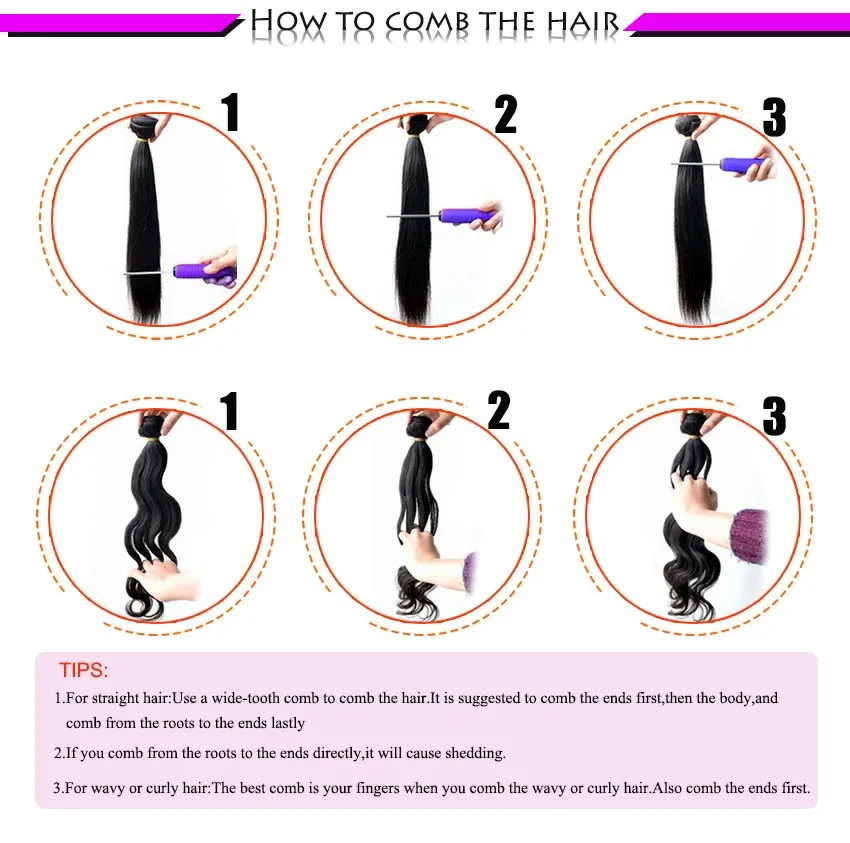 HOW TO COMB THE HAIR

1

2

3

1

2

3

TIPS:

1.For straight hair:Use a wide-tooth comb to comb the hair.It is suggested to comb the ends first,then the body,and comb from the roots to the ends lastly

2.If you comb from the roots to the ends directly,it will cause shedding.

3.For wavy or curly hair:The best comb is your fingers when you comb the wavy or curly hair.Also comb the ends first.