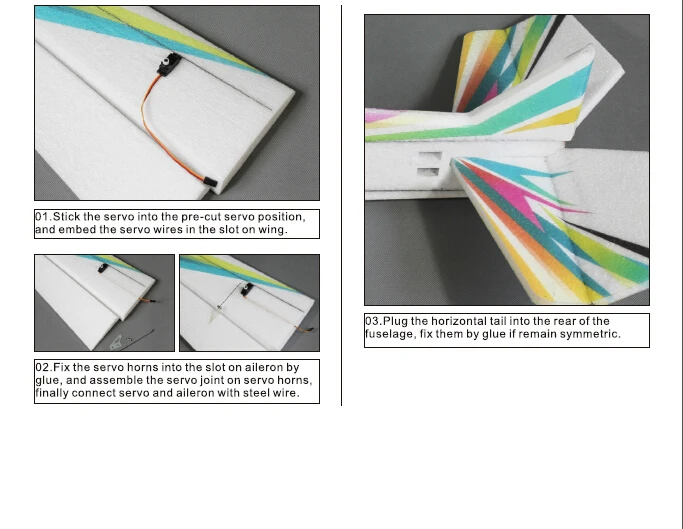 01.Stick the servo into the pre-cut servo position, and embed the servo wires in the slot on wing.

02.Fix the servo horns into the slot on aileron by glue, and assemble the servo joint on servo horns, finally connect servo and aileron with steel wire.

03.Plug the horizontal tail into the rear of the fuselage, fix them by glue if remain symmetric.