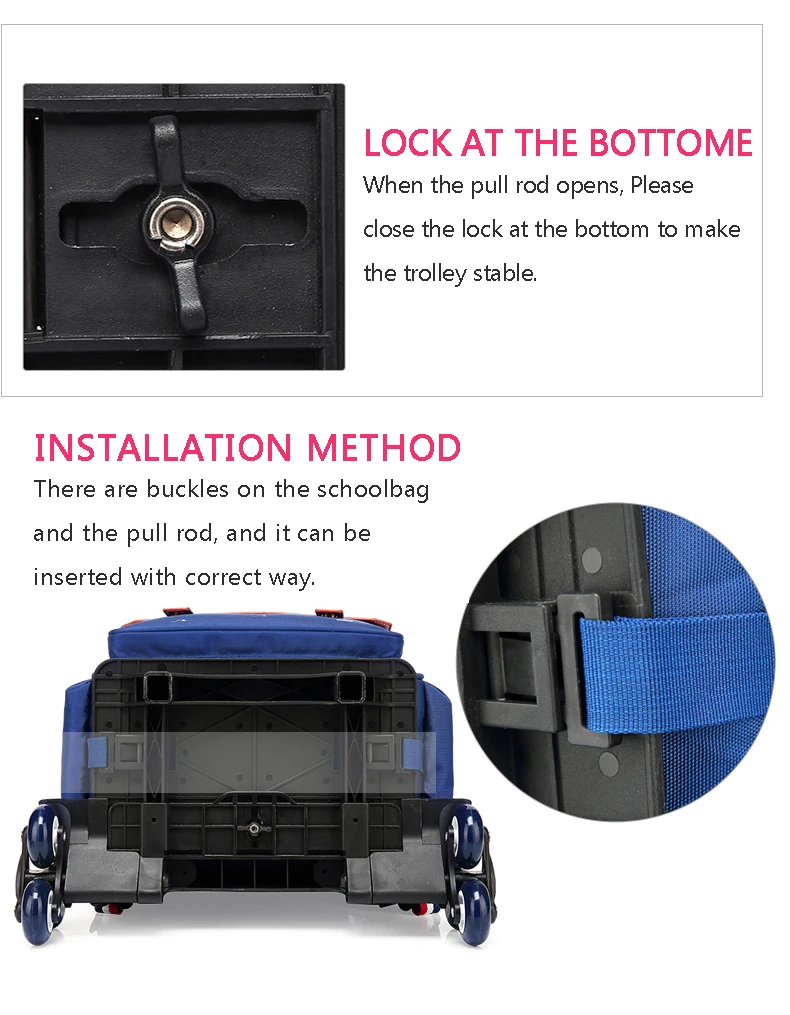 LOCK AT THE BOTTOME

When the pull rod opens, Please close the lock at the bottom to make the trolley stable.

INSTALLATION METHOD

There are buckles on the schoolbag and the pull rod, and it can be inserted with correct way.