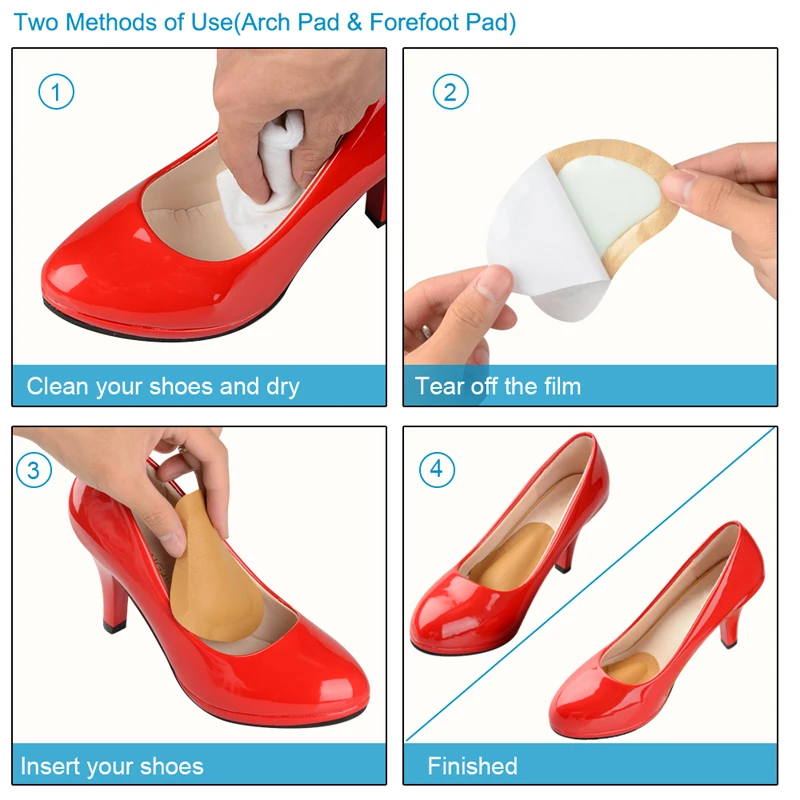 Two Methods of Use(Arch Pad & Forefoot Pad)

1

Clean your shoes and dry

2

Tear off the film

3

Insert your shoes

4

Finished