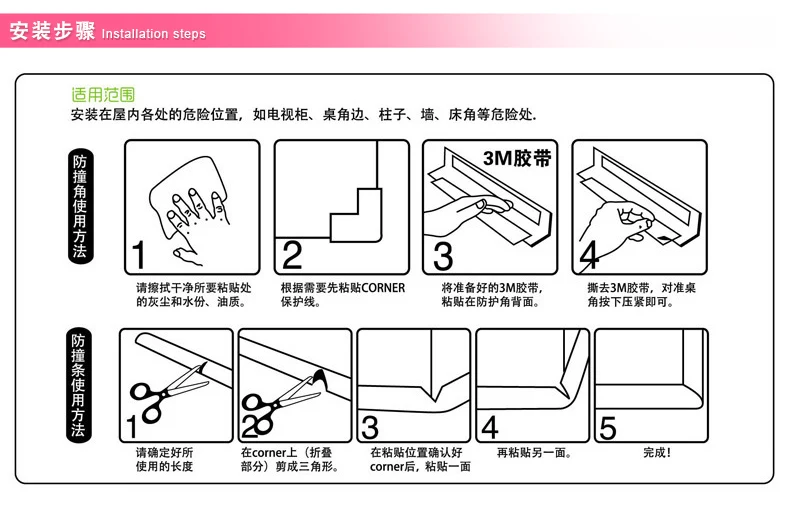 安装步骤 Installation steps

适用范围
安装在屋内各处的危险位置，如电视柜、桌角边、柱子、墙、床角等危险处.

防撞角使用方法

1
请擦拭干净所要粘贴处的灰尘和水份、油质。

2
根据需要先粘贴CORNER保护线。

3M胶带
3
将准备好的3M胶带，粘贴在防护角背面。

4
撕去3M胶带，对准桌角按下压紧即可。

防撞条使用方法

1
请确定好所使用的长度

2
在corner上（折叠部分）剪成三角形。

3
在粘贴位置确认好corner后，粘贴一面

4
再粘贴另一面。

5
完成！