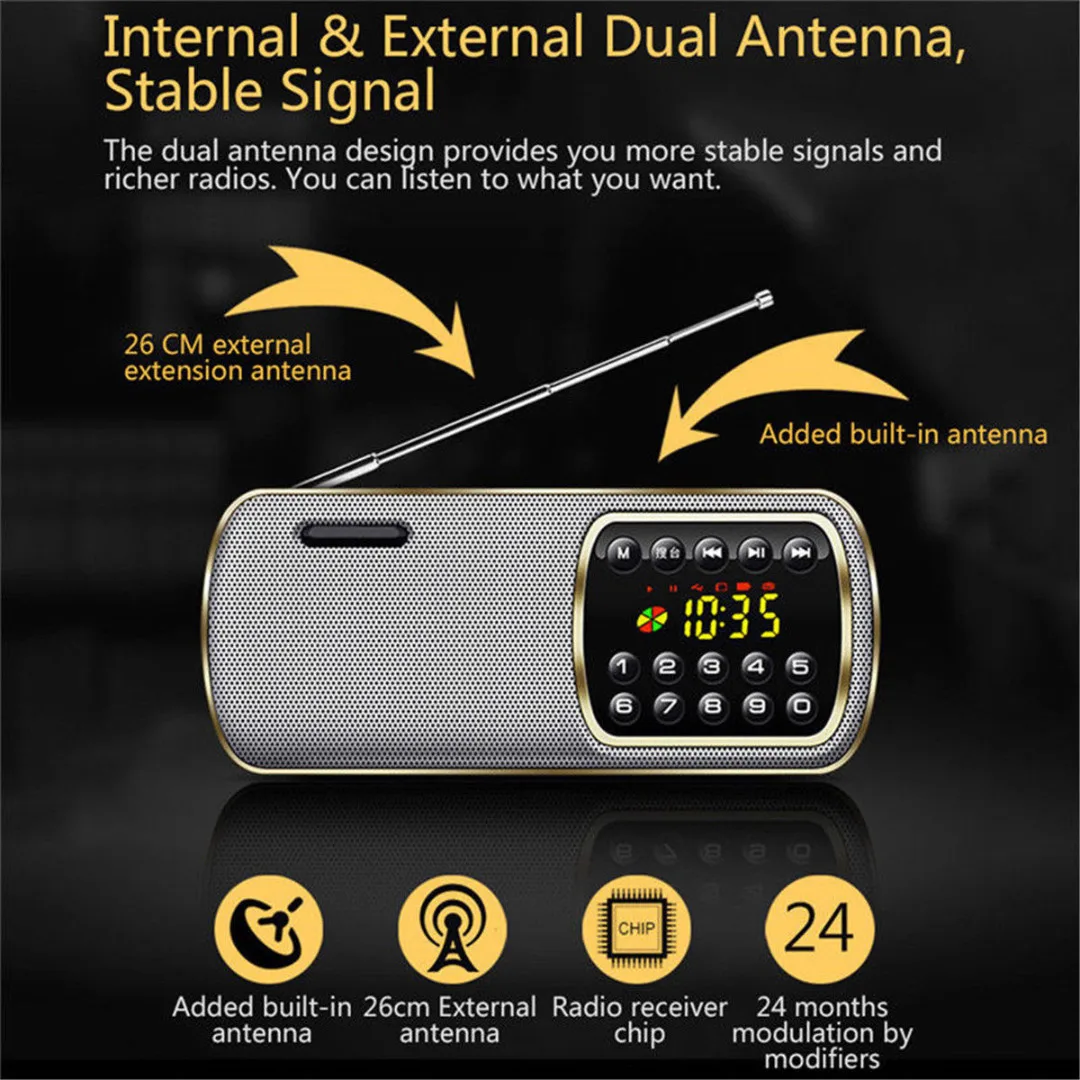 Internal & External Dual Antenna, Stable Signal

The dual antenna design provides you more stable signals and richer radios. You can listen to what you want.

26 CM external extension antenna

Added built-in antenna

M 搜台

10:35

1 2 3 4 5
6 7 8 9 0

CHIP

24

Added built-in antenna

26cm External antenna

Radio receiver chip

24 months modulation by modifiers