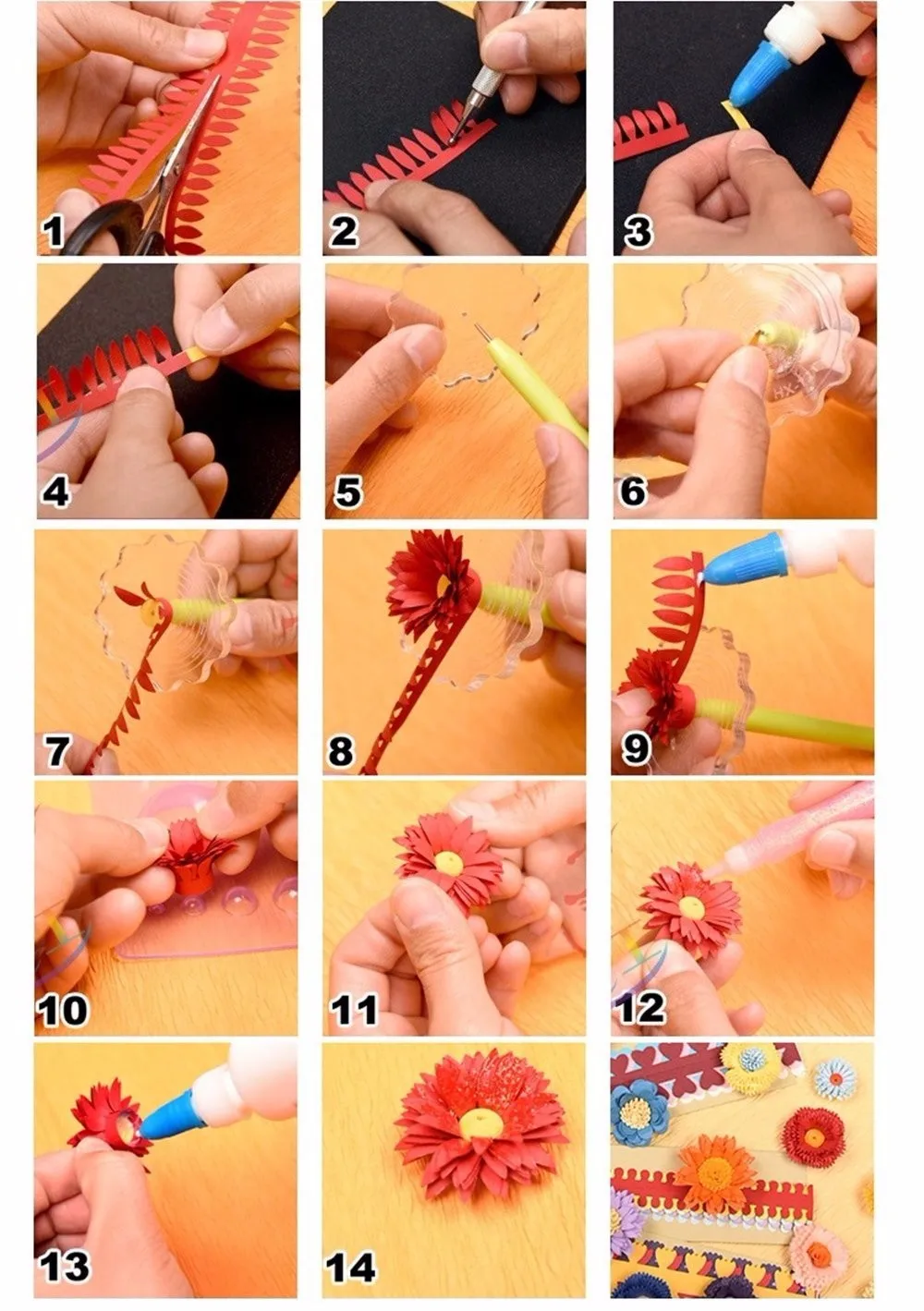 1
2
3
4
5
6
7
8
9
10
11
12
13
14