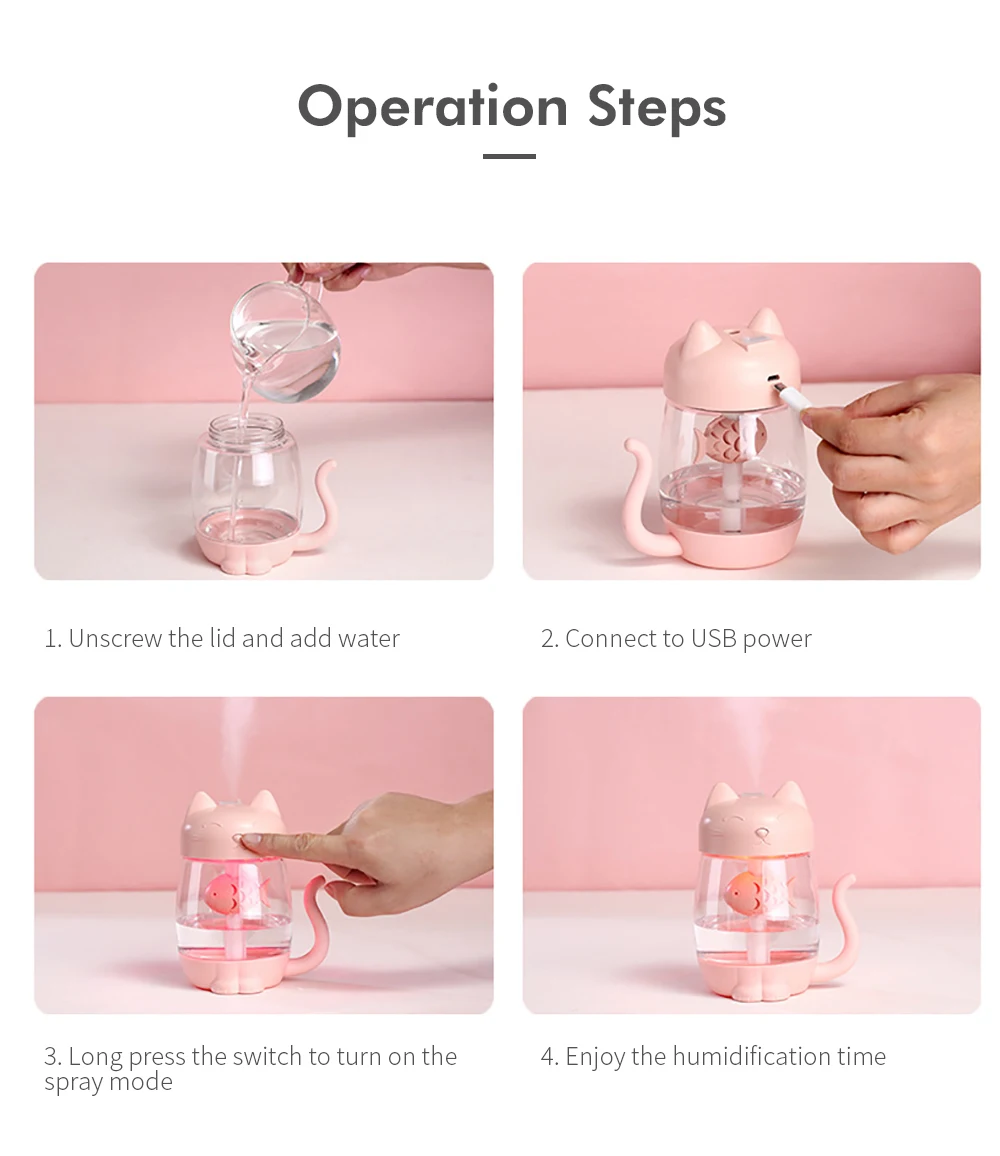 Operation Steps

1. Unscrew the lid and add water

2. Connect to USB power

3. Long press the switch to turn on the spray mode

4. Enjoy the humidification time