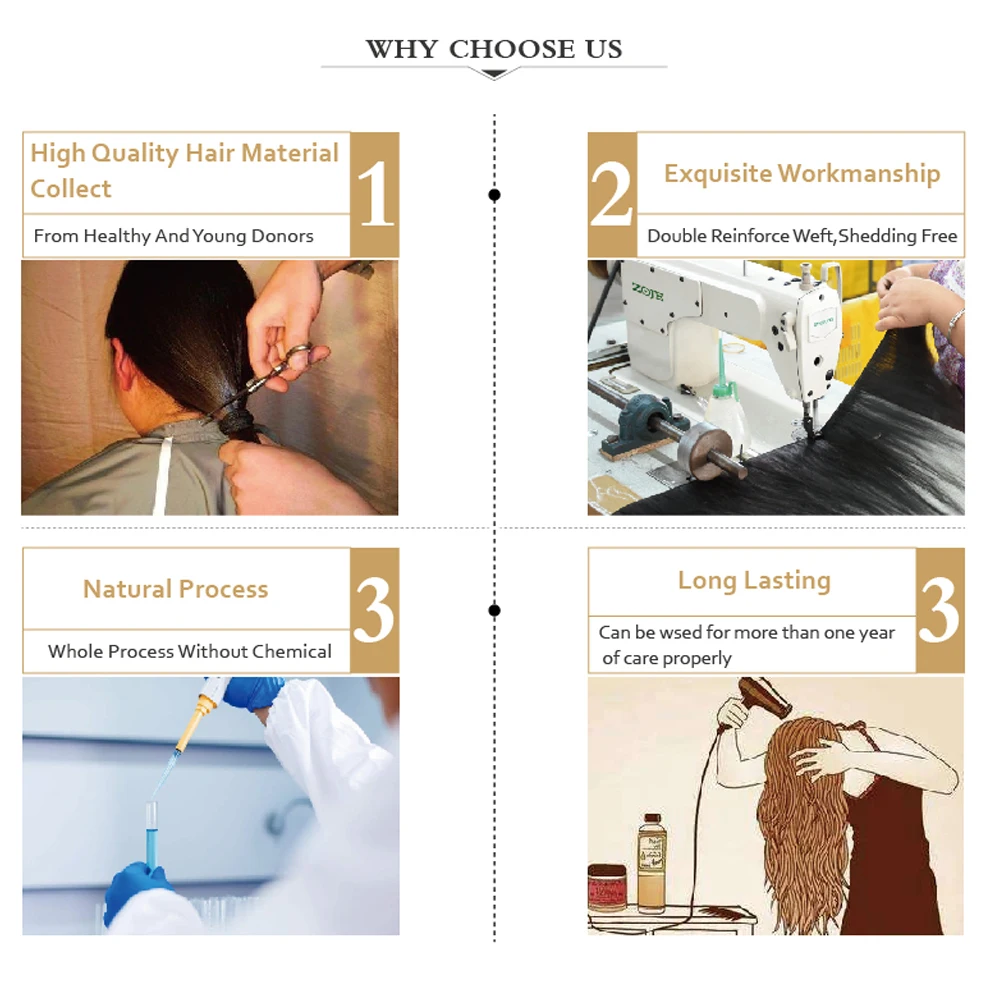 WHY CHOOSE US

High Quality Hair Material Collect

1

From Healthy And Young Donors

2

Exquisite Workmanship

Double Reinforce Weft,Shedding Free

ZOJE

Natural Process

3

Whole Process Without Chemical

Long Lasting

3

Can be wsed for more than one year of care properly