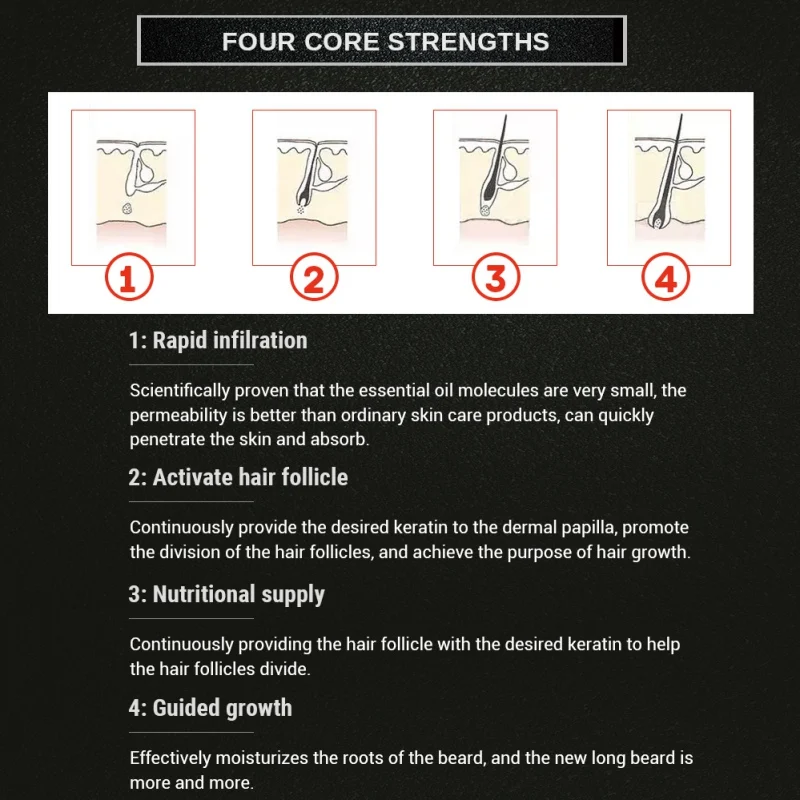 FOUR CORE STRENGTHS

1

2

3

4

1: Rapid infilration

Scientifically proven that the essential oil molecules are very small, the permeability is better than ordinary skin care products, can quickly penetrate the skin and absorb.

2: Activate hair follicle

Continuously provide the desired keratin to the dermal papilla, promote the division of the hair follicles, and achieve the purpose of hair growth.

3: Nutritional supply

Continuously providing the hair follicle with the desired keratin to help the hair follicles divide.

4: Guided growth

Effectively moisturizes the roots of the beard, and the new long beard is more and more.