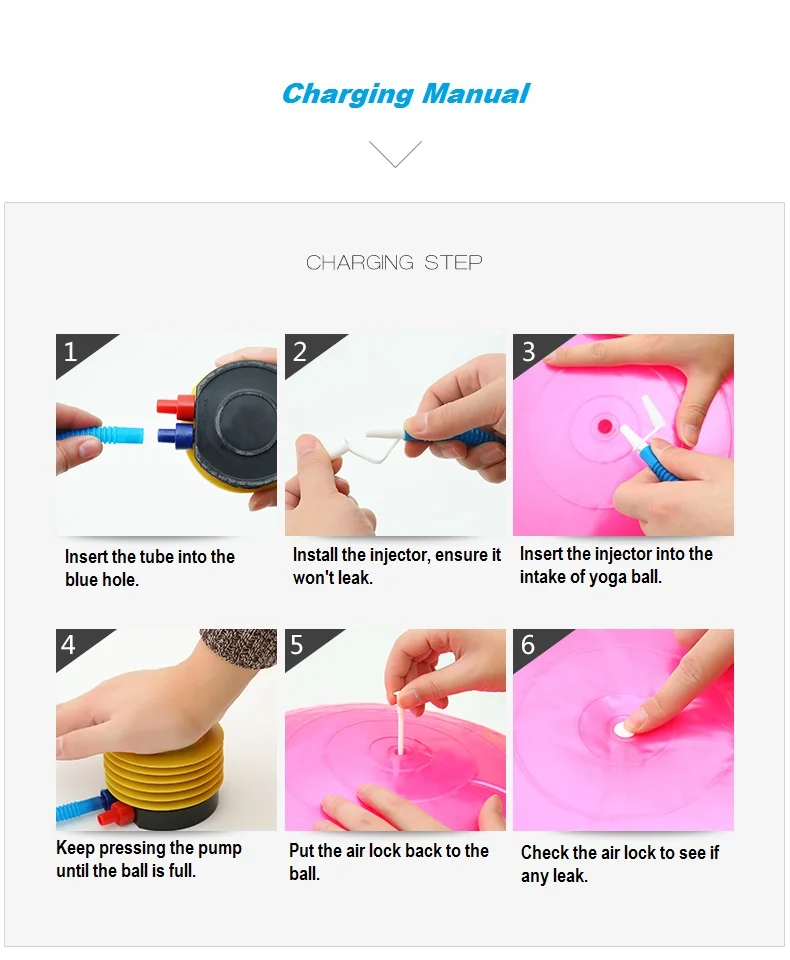 Charging Manual

CHARGING STEP

1

Insert the tube into the blue hole.

2

Install the injector, ensure it won't leak.

3

Insert the injector into the intake of yoga ball.

4

Keep pressing the pump until the ball is full.

5

Put the air lock back to the ball.

6

Check the air lock to see if any leak.