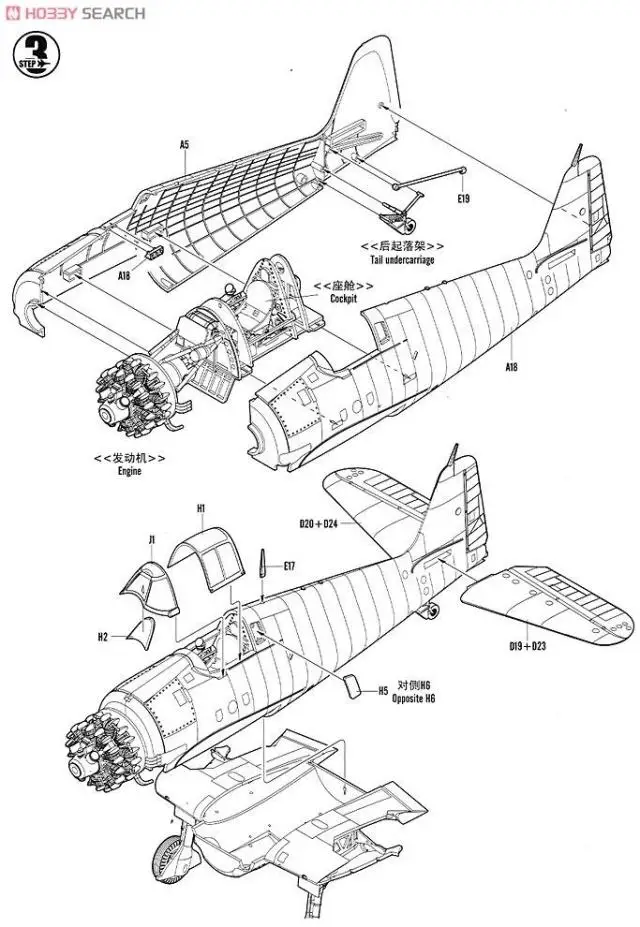 HOBBY SEARCH

STEP 3

A5

E19

<<后起落架>>
Tail undercarriage

A18

<<座舱>>
Cockpit

A18

<<发动机>>
Engine

H1

J1

E17

D20+D24

H2

D19+D23

H5 对侧H6
Opposite H6