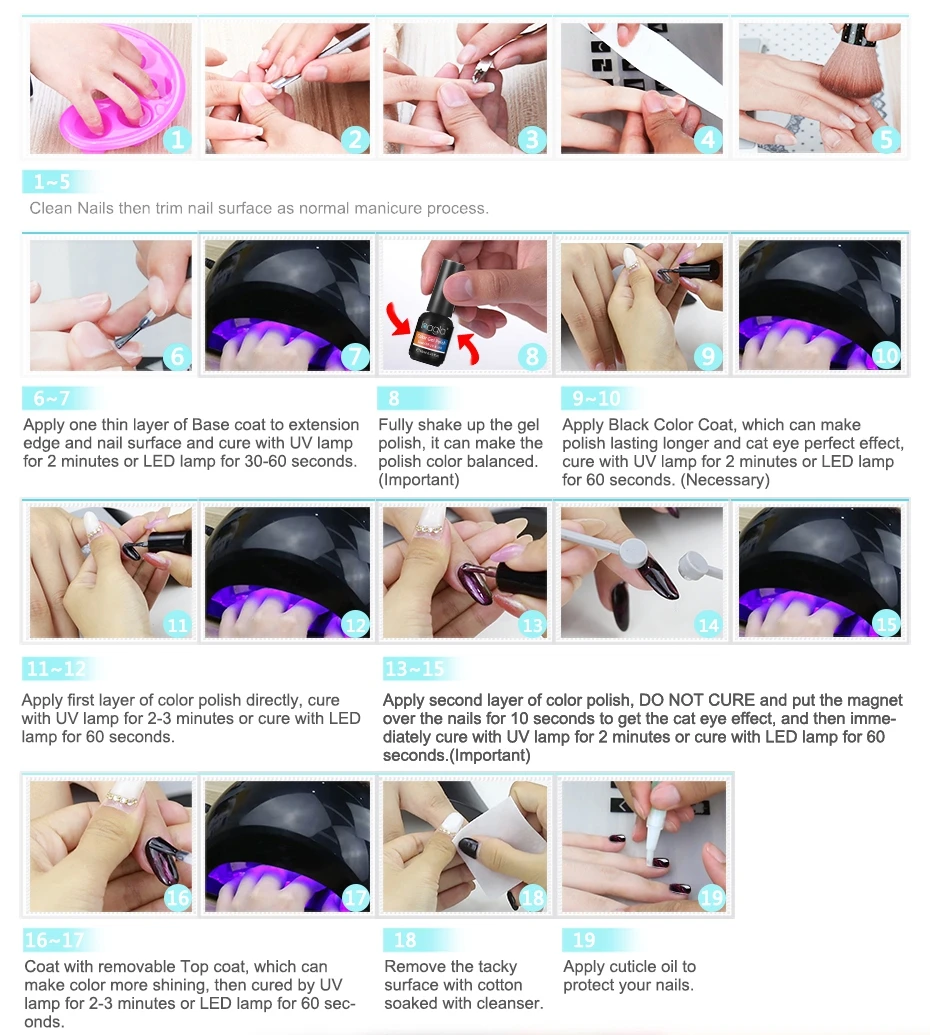 1 2 3 4 5

1~5

Clean Nails then trim nail surface as normal manicure process.

6 7 8 9 10

6~7

Apply one thin layer of Base coat to extension edge and nail surface and cure with UV lamp for 2 minutes or LED lamp for 30-60 seconds.

8

Fully shake up the gel polish, it can make the polish color balanced. (Important)

9~10

Apply Black Color Coat, which can make polish lasting longer and cat eye perfect effect, cure with UV lamp for 2 minutes or LED lamp for 60 seconds. (Necessary)

11 12 13 14 15

11~12

Apply first layer of color polish directly, cure with UV lamp for 2-3 minutes or cure with LED lamp for 60 seconds.

13~15

Apply second layer of color polish, DO NOT CURE and put the magnet over the nails for 10 seconds to get the cat eye effect, and then immediately cure with UV lamp for 2 minutes or cure with LED lamp for 60 seconds.(Important)

16 17 18 19

16~17

Coat with removable Top coat, which can make color more shining, then cured by UV lamp for 2-3 minutes or LED lamp for 60 seconds.

18

Remove the tacky surface with cotton soaked with cleanser.

19

Apply cuticle oil to protect your nails.