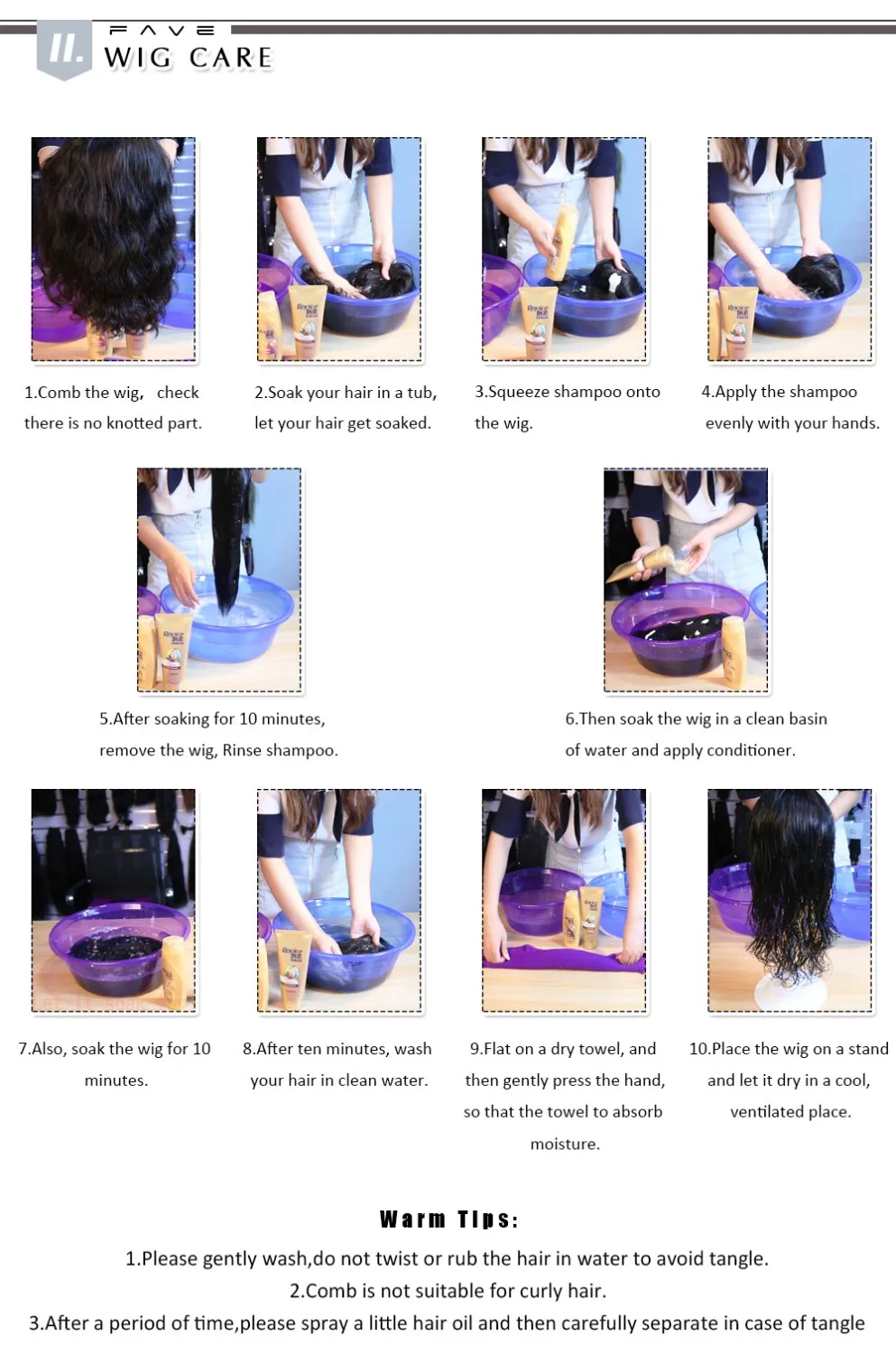 II.

FAVE

WIG CARE

1.Comb the wig, check there is no knotted part.

2.Soak your hair in a tub, let your hair get soaked.

3.Squeeze shampoo onto the wig.

4.Apply the shampoo evenly with your hands.

5.After soaking for 10 minutes, remove the wig, Rinse shampoo.

6.Then soak the wig in a clean basin of water and apply conditioner.

7.Also, soak the wig for 10 minutes.

8.After ten minutes, wash your hair in clean water.

9.Flat on a dry towel, and then gently press the hand, so that the towel to absorb moisture.

10.Place the wig on a stand and let it dry in a cool, ventilated place.

Warm Tips:

1.Please gently wash,do not twist or rub the hair in water to avoid tangle.

2.Comb is not suitable for curly hair.

3.After a period of time,please spray a little hair oil and then carefully separate in case of tangle