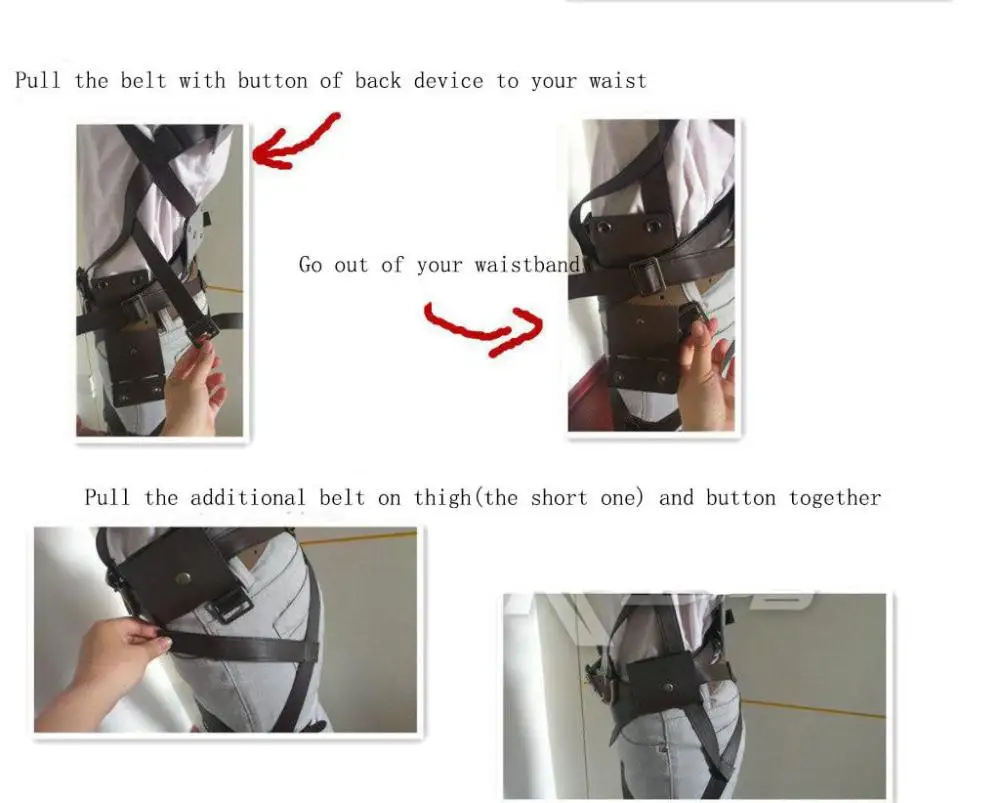 Pull the belt with button of back device to your waist

Go out of your waistband

Pull the additional belt on thigh(the short one) and button together