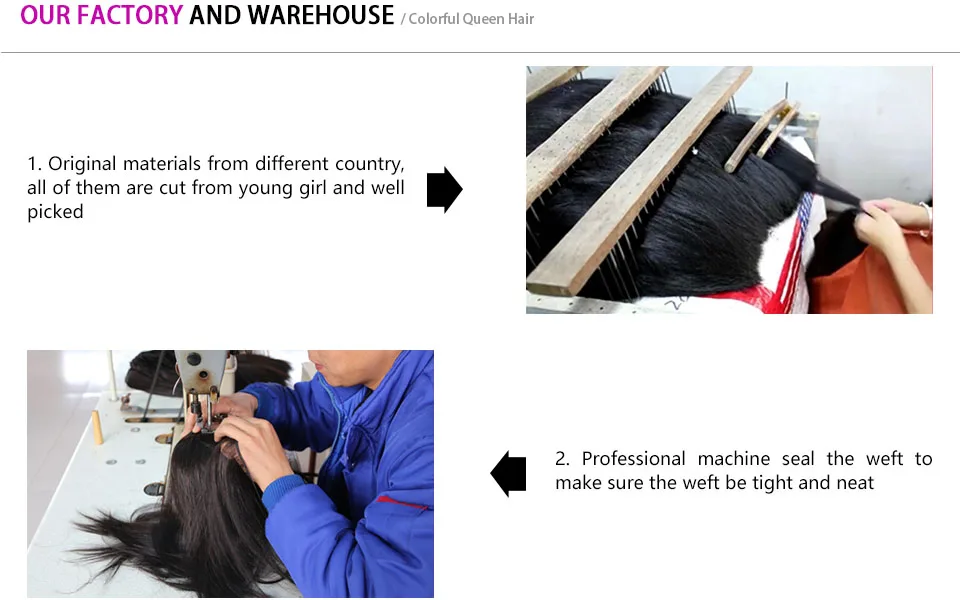 OUR FACTORY AND WAREHOUSE / Colorful Queen Hair

1. Original materials from different country, all of them are cut from young girl and well picked

2. Professional machine seal the weft to make sure the weft be tight and neat