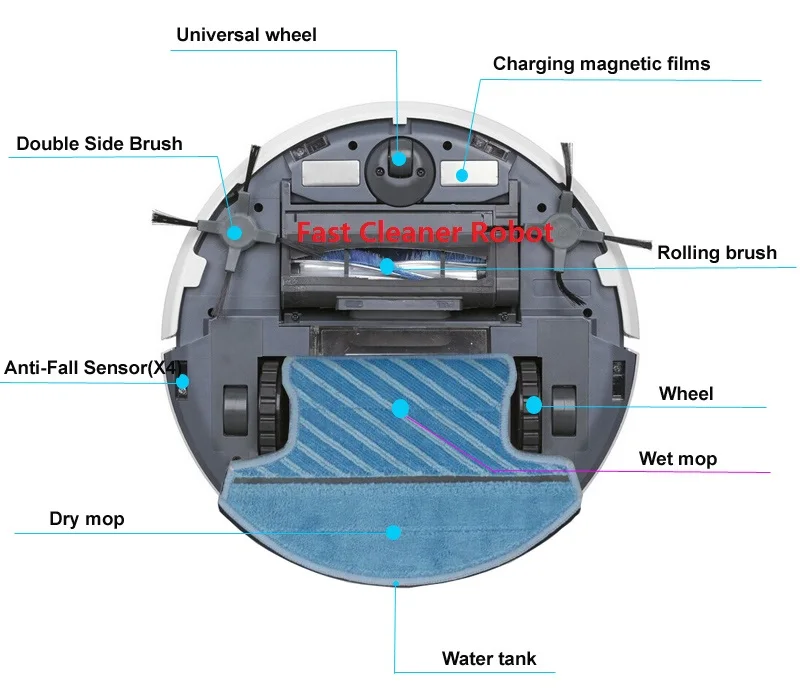 Universal wheel

Charging magnetic films

Double Side Brush

Fast Cleaner Robot

Rolling brush

Anti-Fall Sensor(X4)

Wheel

Wet mop

Dry mop

Water tank