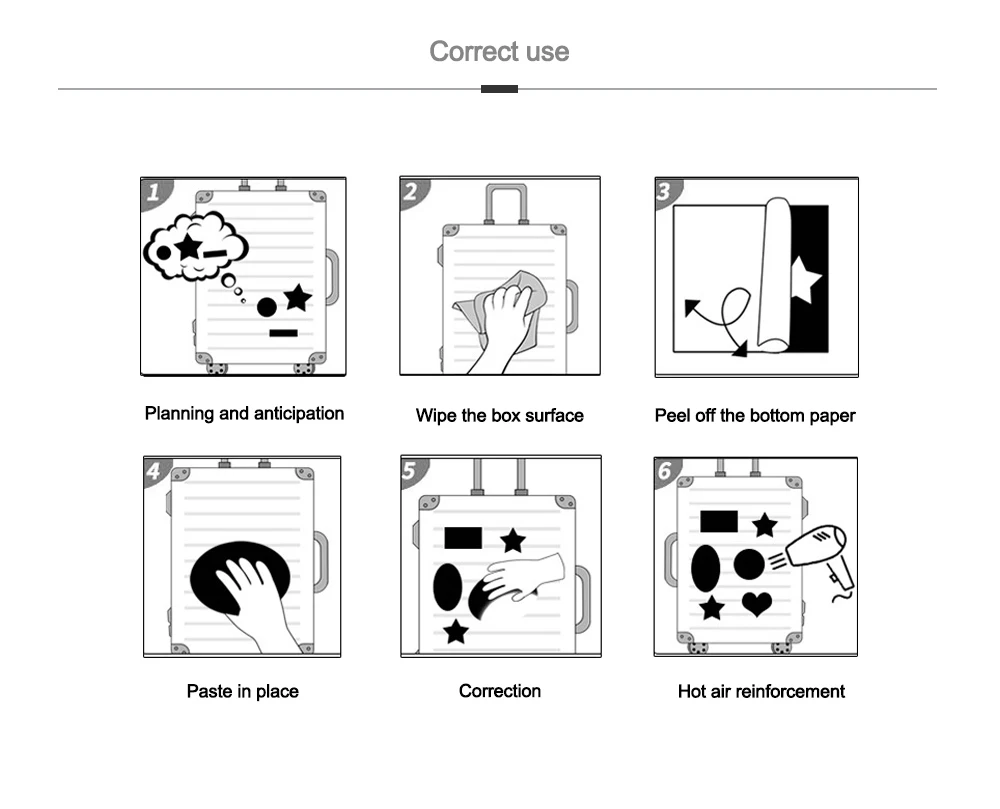 Correct use

1

Planning and anticipation

2

Wipe the box surface

3

Peel off the bottom paper

4

Paste in place

5

Correction

6

Hot air reinforcement