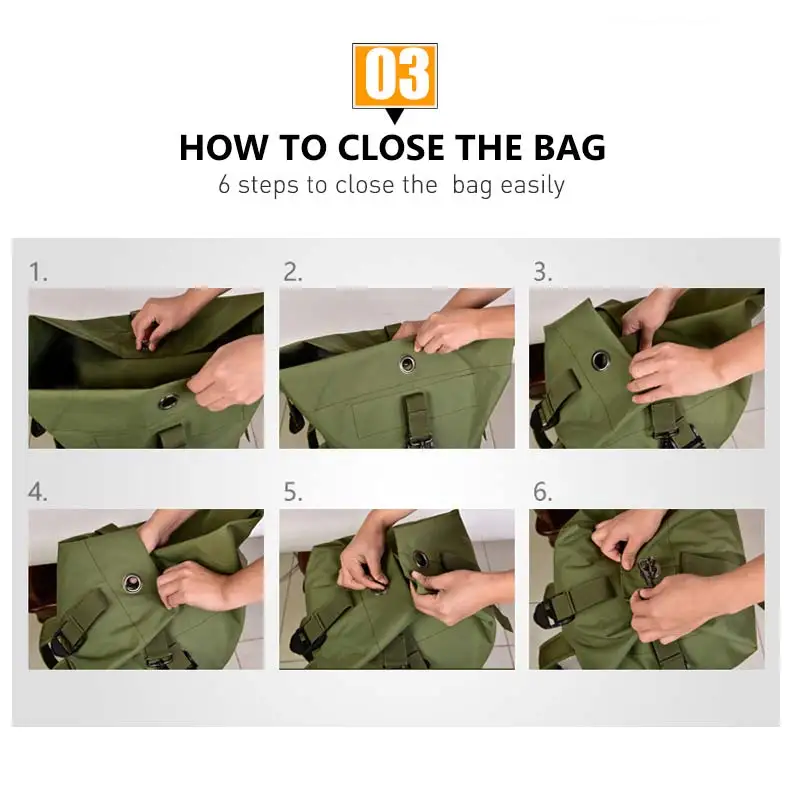 03

HOW TO CLOSE THE BAG

6 steps to close the bag easily

1.

2.

3.

4.

5.

6.