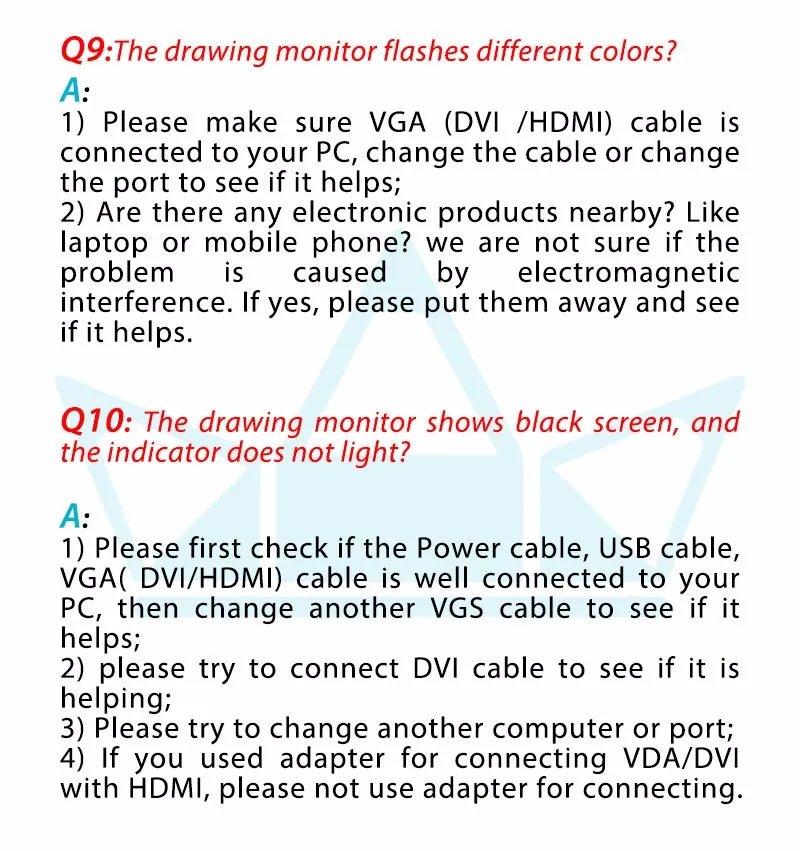 Q9:The drawing monitor flashes different colors?

A:

1) Please make sure VGA (DVI /HDMI) cable is connected to your PC, change the cable or change the port to see if it helps;
2) Are there any electronic products nearby? Like laptop or mobile phone? we are not sure if the problem is caused by electromagnetic interference. If yes, please put them away and see if it helps.

Q10: The drawing monitor shows black screen, and the indicator does not light?

A:

1) Please first check if the Power cable, USB cable, VGA( DVI/HDMI) cable is well connected to your PC, then change another VGS cable to see if it helps;
2) please try to connect DVI cable to see if it is helping;
3) Please try to change another computer or port;
4) If you used adapter for connecting VDA/DVI with HDMI, please not use adapter for connecting.