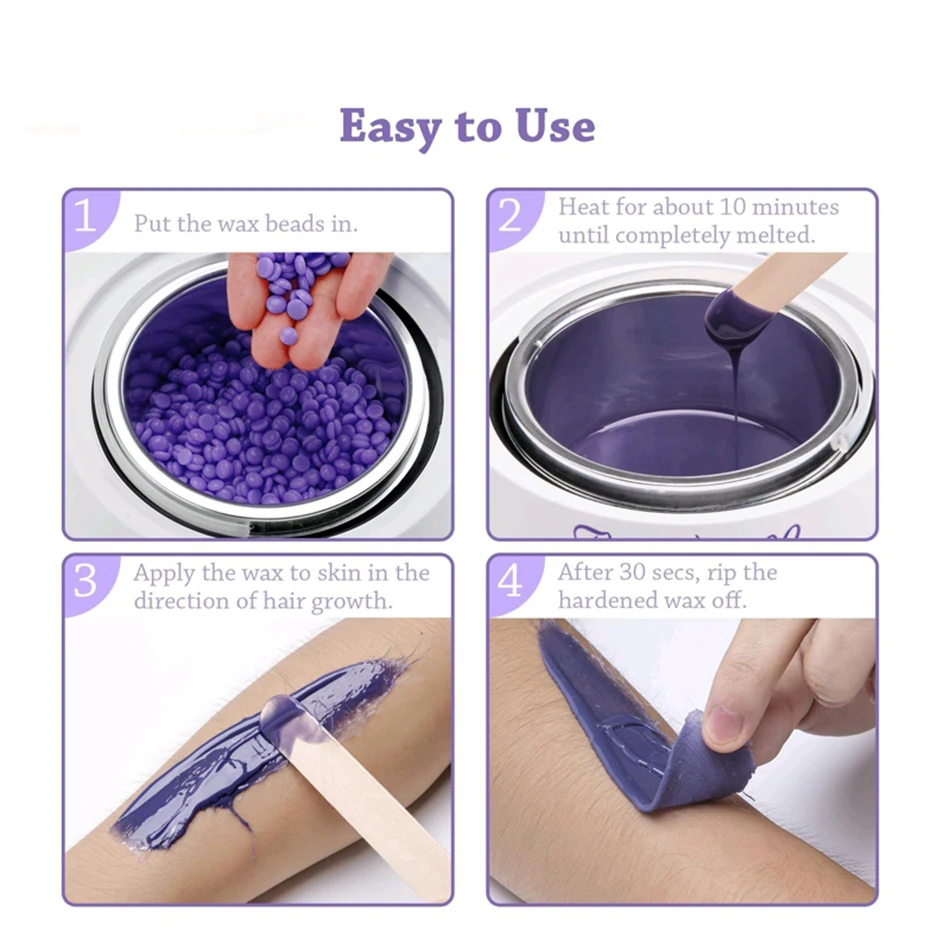 Easy to Use

1 Put the wax beads in.

2 Heat for about 10 minutes until completely melted.

3 Apply the wax to skin in the direction of hair growth.

4 After 30 secs, rip the hardened wax off.