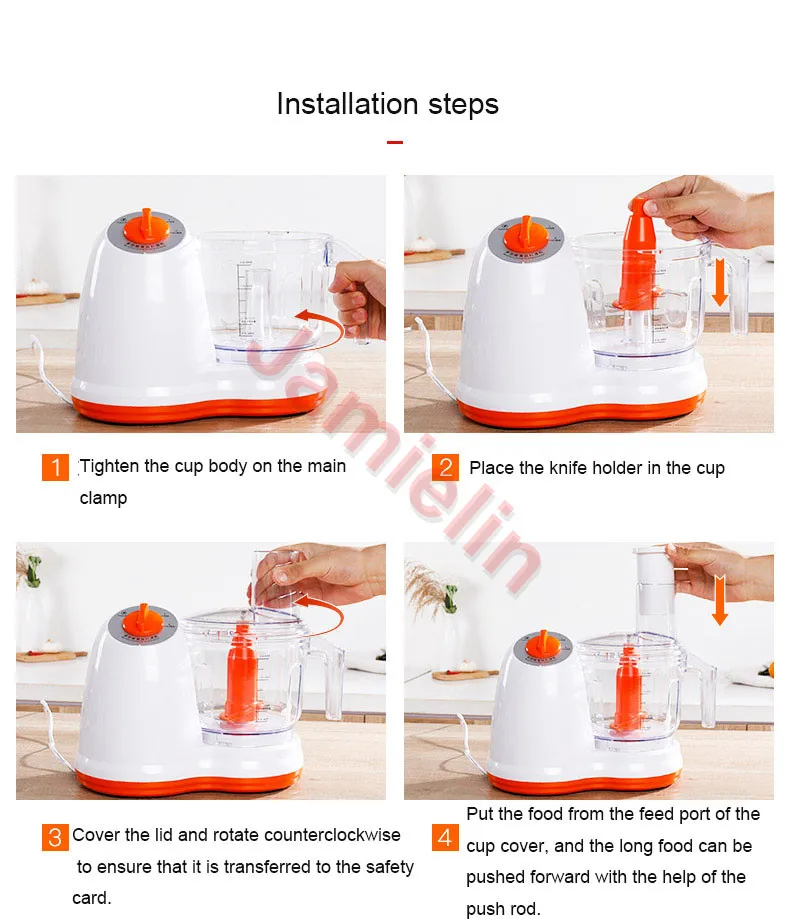 Installation steps

Jamielin

1 Tighten the cup body on the main clamp

2 Place the knife holder in the cup

3 Cover the lid and rotate counterclockwise to ensure that it is transferred to the safety card.

4 Put the food from the feed port of the cup cover, and the long food can be pushed forward with the help of the push rod.