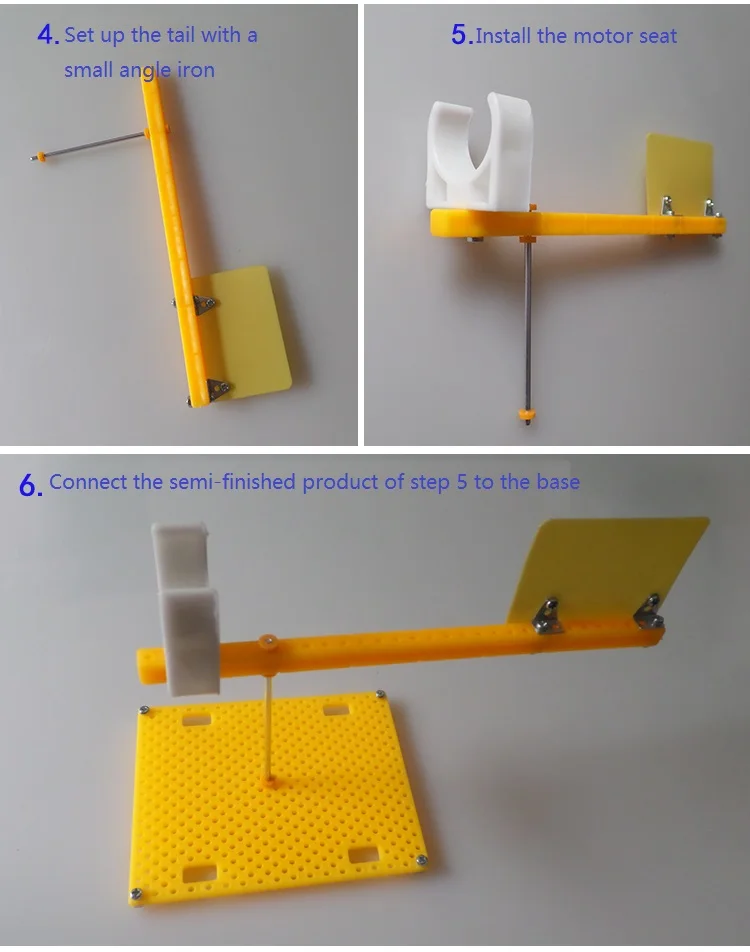 4. Set up the tail with a small angle iron

5. Install the motor seat

6. Connect the semi-finished product of step 5 to the base