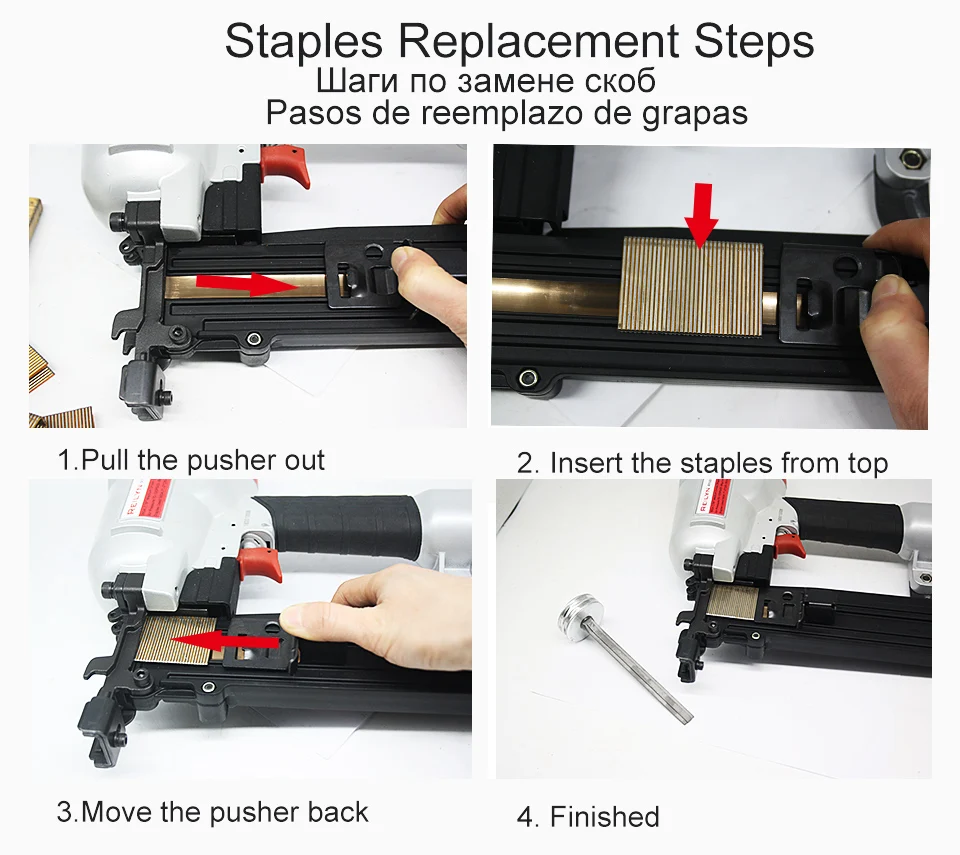 Staples Replacement Steps
Шаги по замене скоб
Pasos de reemplazo de grapas

1.Pull the pusher out

2. Insert the staples from top

3.Move the pusher back

4. Finished