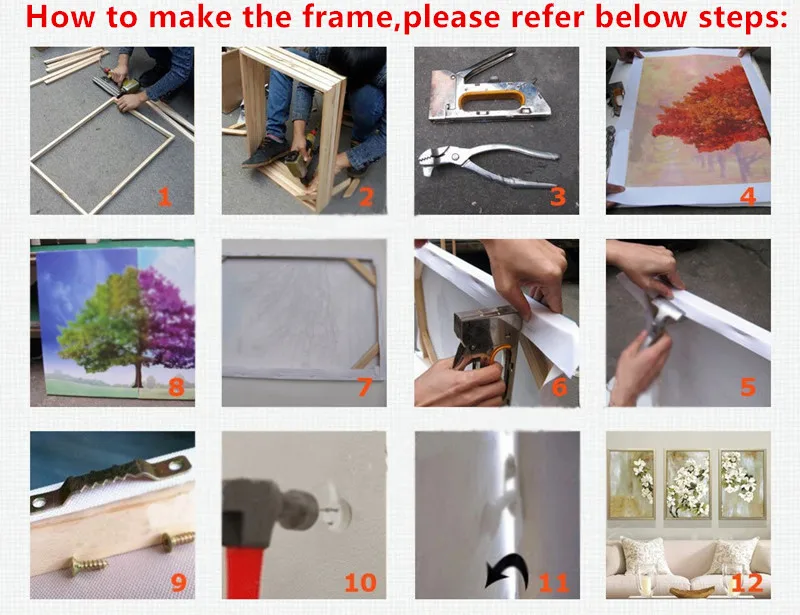 How to make the frame,please refer below steps:

1

2

3

4

8

7

6

5

9

10

11

12