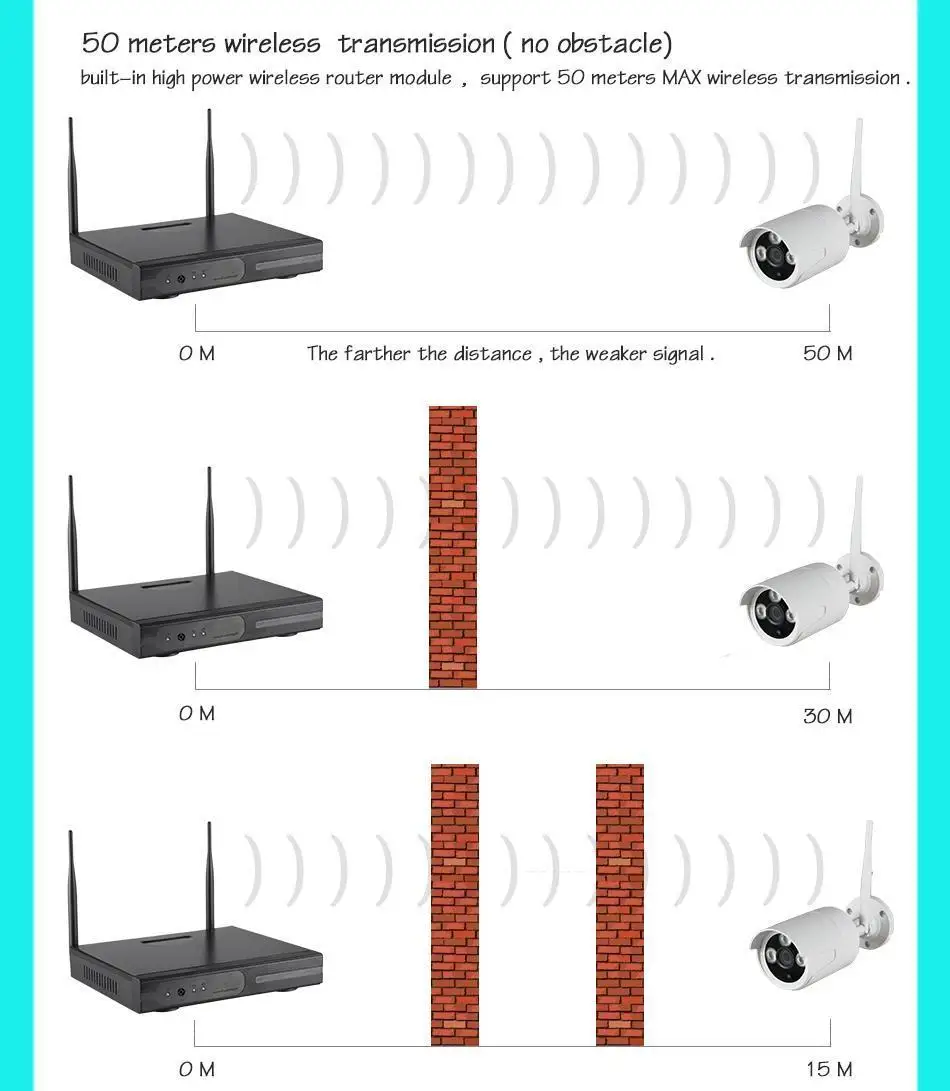 50 meters wireless transmission ( no obstacle)
built-in high power wireless router module , support 50 meters MAX wireless transmission .

0 M The farther the distance , the weaker signal . 50 M

0 M 30 M

0 M 15 M