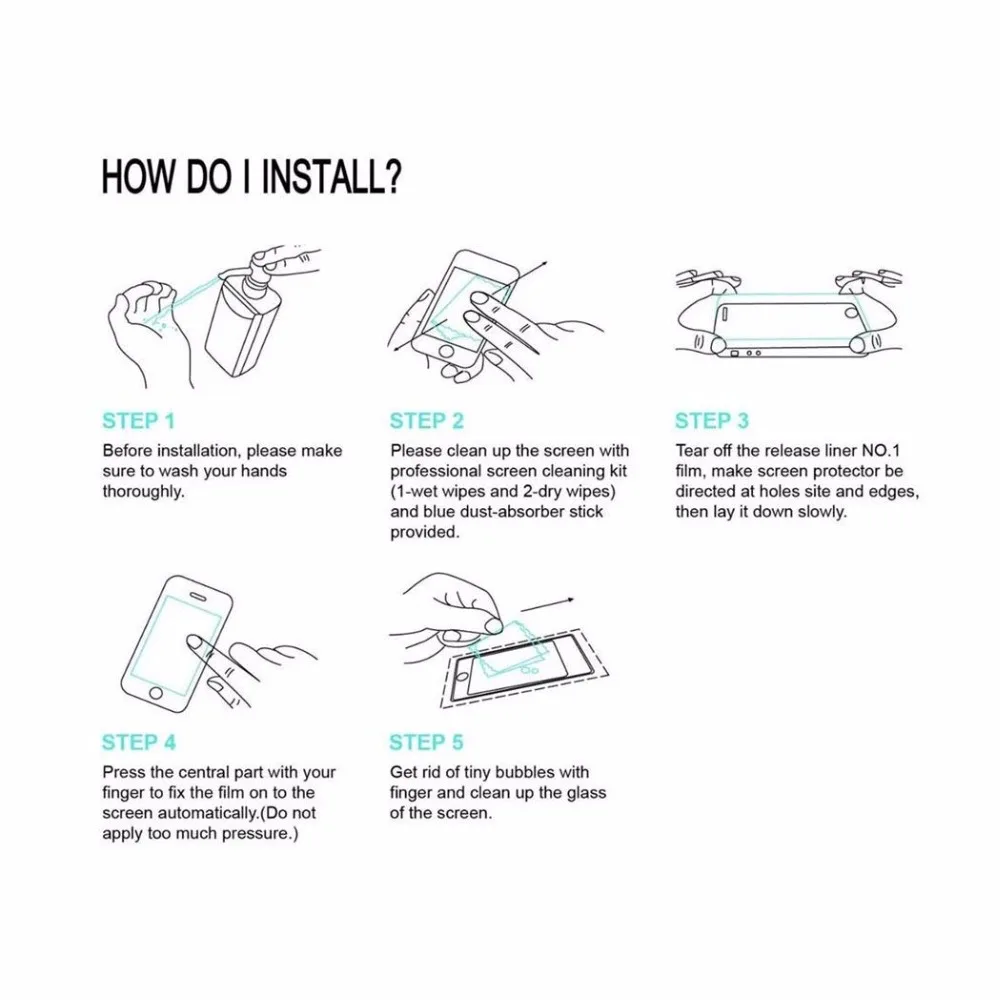 HOW DO I INSTALL?

STEP 1

Before installation, please make sure to wash your hands thoroughly.

STEP 2

Please clean up the screen with professional screen cleaning kit (1-wet wipes and 2-dry wipes) and blue dust-absorber stick provided.

STEP 3

Tear off the release liner NO.1 film, make screen protector be directed at holes site and edges, then lay it down slowly.

STEP 4

Press the central part with your finger to fix the film on to the screen automatically.(Do not apply too much pressure.)

STEP 5

Get rid of tiny bubbles with finger and clean up the glass of the screen.