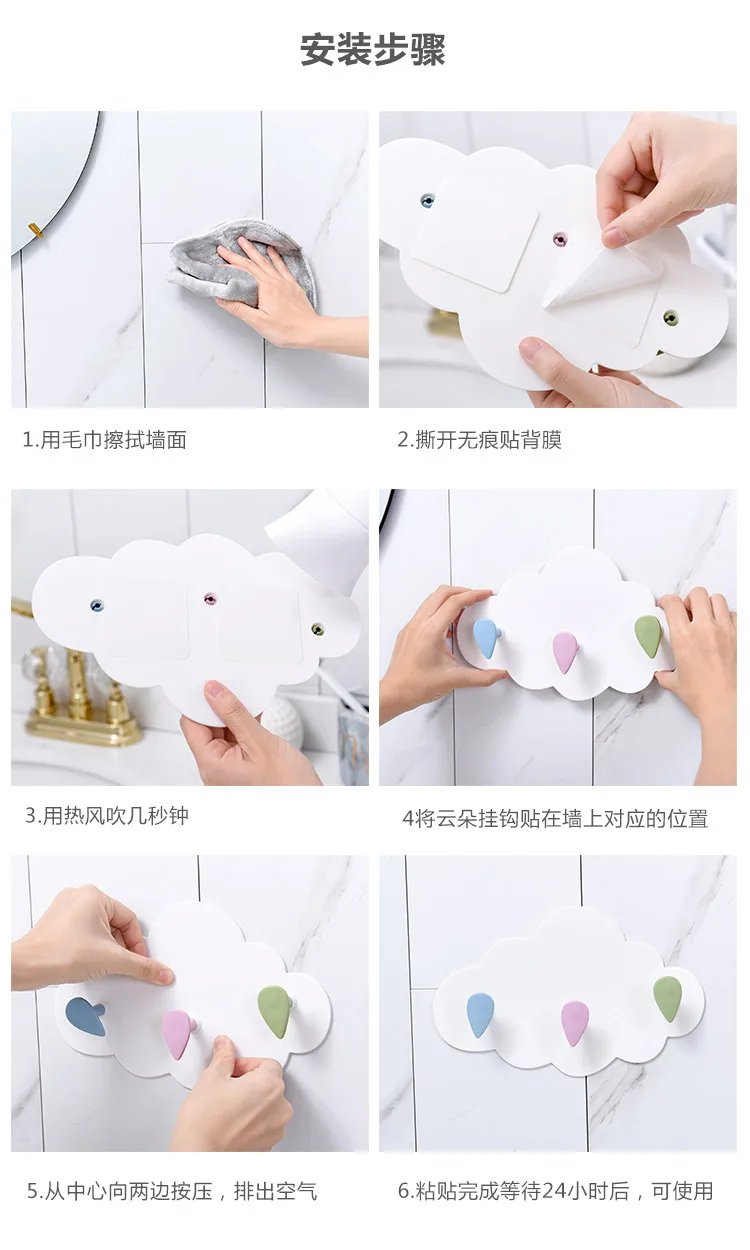 安装步骤

1.用毛巾擦拭墙面

2.撕开无痕贴背膜

3.用热风吹几秒钟

4将云朵挂钩贴在墙上对应的位置

5.从中心向两边按压，排出空气

6.粘贴完成等待24小时后，可使用