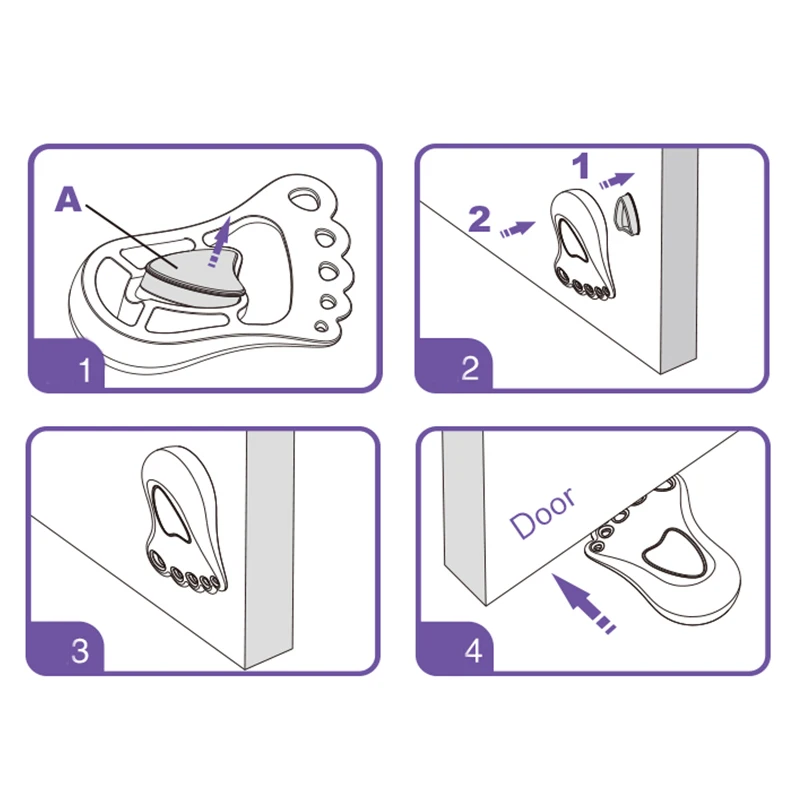 A

1

1

2

2

3

Door

4