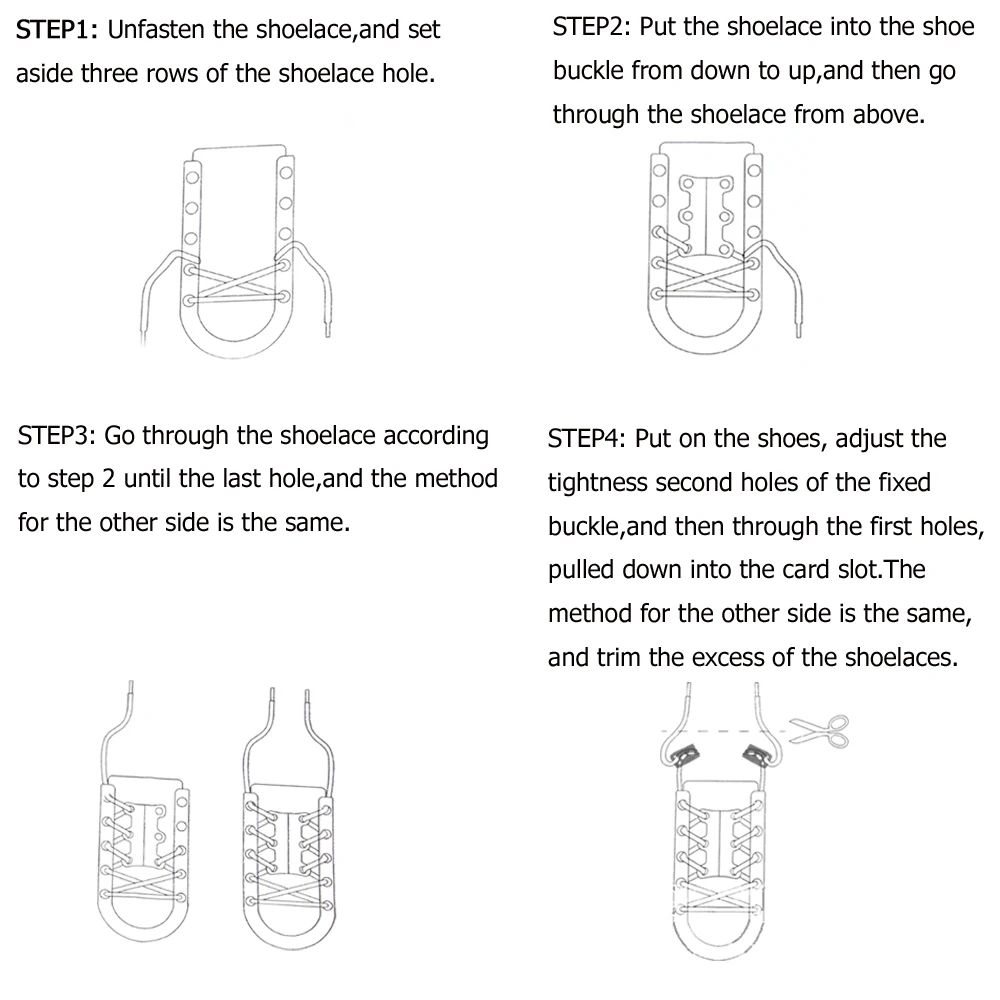 STEP1: Unfasten the shoelace,and set aside three rows of the shoelace hole.

STEP2: Put the shoelace into the shoe buckle from down to up,and then go through the shoelace from above.

STEP3: Go through the shoelace according to step 2 until the last hole,and the method for the other side is the same.

STEP4: Put on the shoes, adjust the tightness second holes of the fixed buckle,and then through the first holes, pulled down into the card slot.The method for the other side is the same, and trim the excess of the shoelaces.