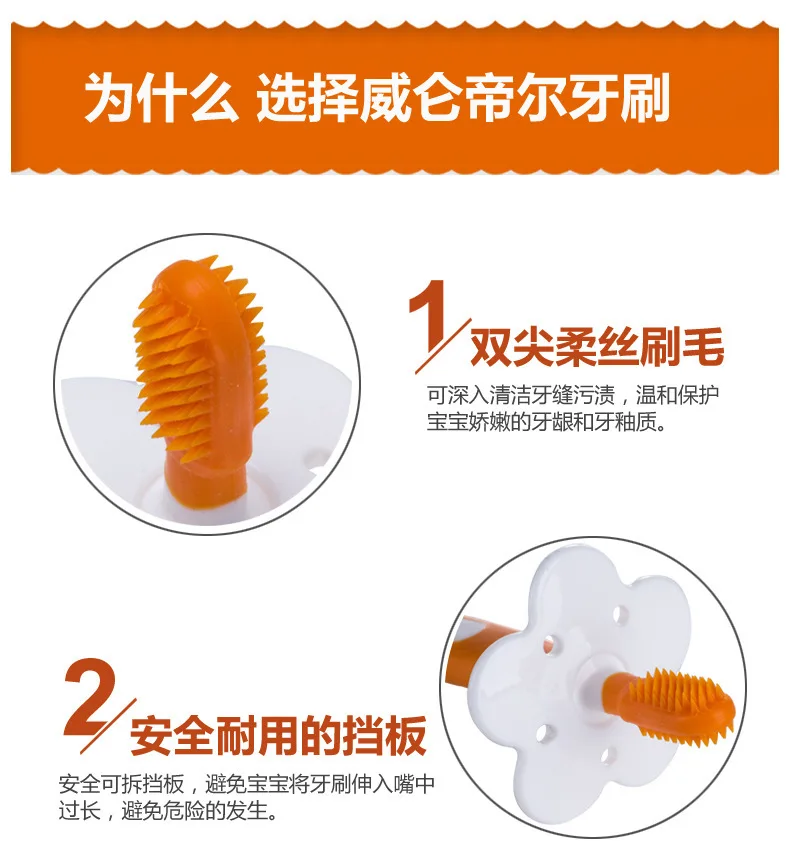 为什么 选择威仑帝尔牙刷

1 双尖柔丝刷毛

可深入清洁牙缝污渍，温和保护宝宝娇嫩的牙龈和牙釉质。

2 安全耐用的挡板

安全可拆挡板，避免宝宝将牙刷伸入嘴中过长，避免危险的发生。