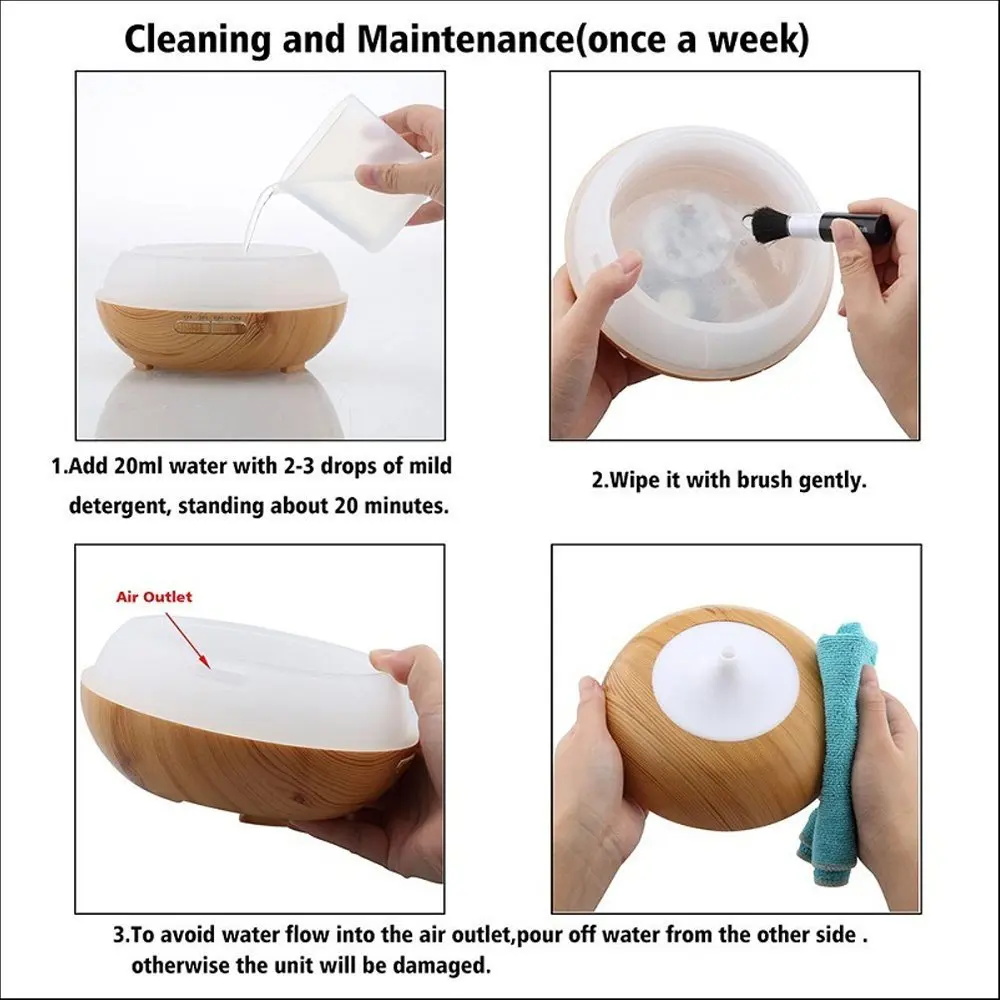 Cleaning and Maintenance(once a week)

1.Add 20ml water with 2-3 drops of mild detergent, standing about 20 minutes.

2.Wipe it with brush gently.

Air Outlet

3.To avoid water flow into the air outlet,pour off water from the other side . otherwise the unit will be damaged.